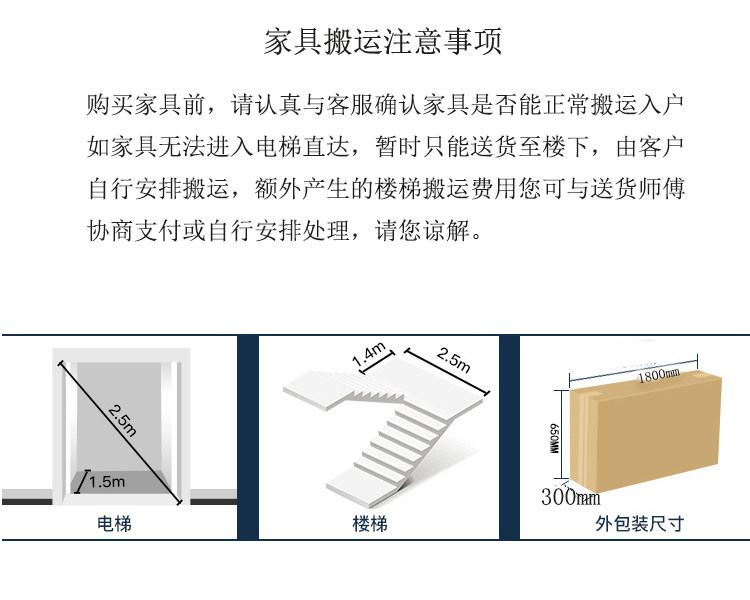 家具搬运注意事项

购买家具前，请认真与客服确认家具是否能正常搬运入户如家具无法进入电梯直达，暂时只能送货至楼下，由客户自行安排搬运，额外产生的楼梯搬运费用您可与送货师傅协商支付或自行安排处理，请您谅解。

2.5m
1.5m
电梯

1.4m
2.5m
楼梯

1800mm
650MM
300mm
外包装尺寸