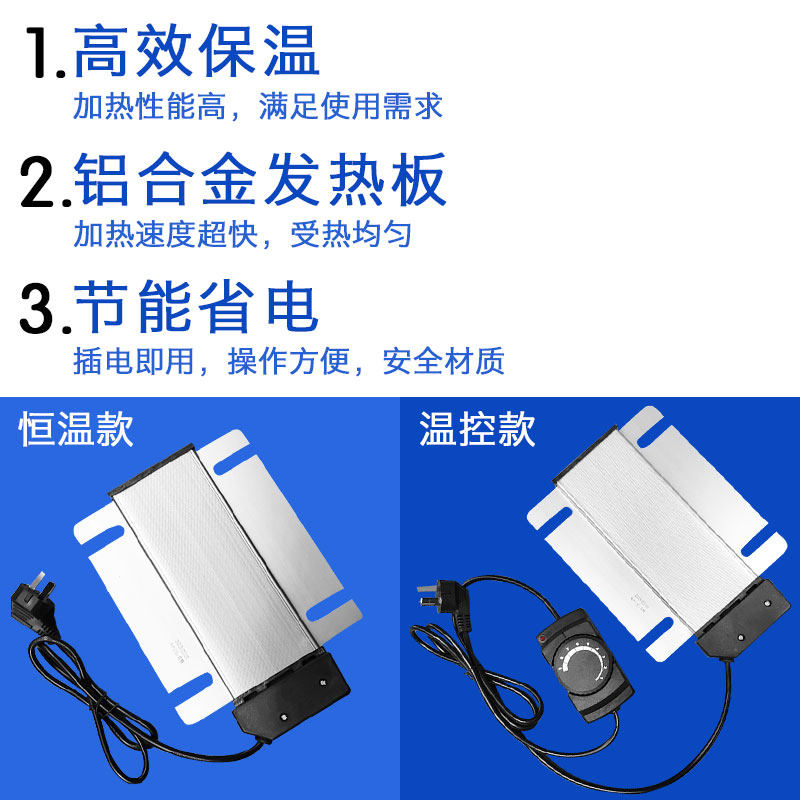 1.高效保温
加热性能高，满足使用需求

2.铝合金发热板
加热速度超快，受热均匀

3.节能省电
插电即用，操作方便，安全材质

恒温款

温控款