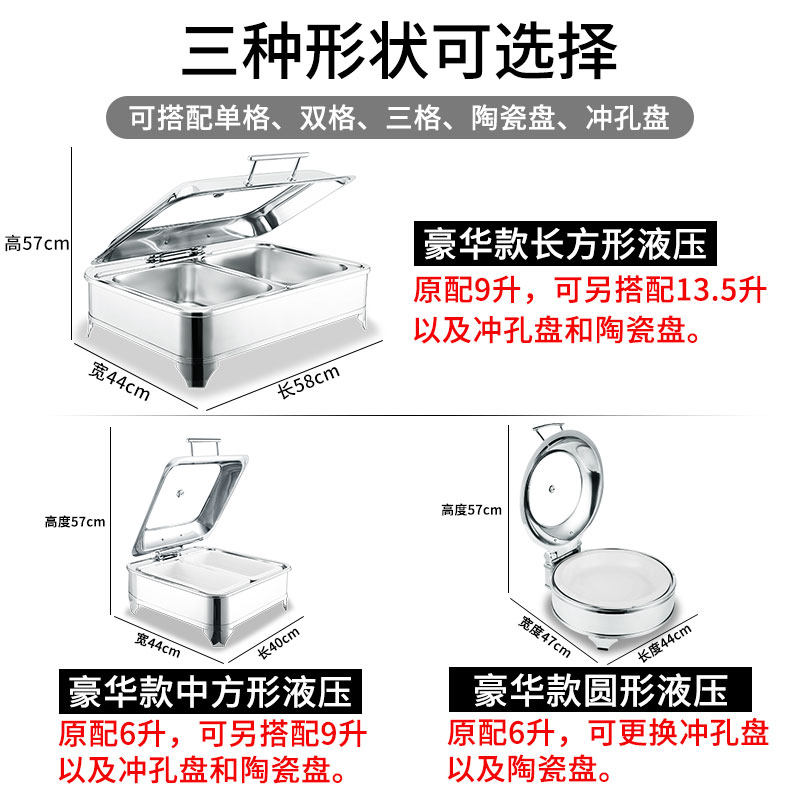 三种形状可选择

可搭配单格、双格、三格、陶瓷盘、冲孔盘

高57cm

宽44cm

长58cm

豪华款长方形液压

原配9升，可另搭配13.5升以及冲孔盘和陶瓷盘。

高度57cm

宽44cm

长40cm

豪华款中方形液压

原配6升，可另搭配9升以及冲孔盘和陶瓷盘。

高度57cm

宽度47cm

长度44cm

豪华款圆形液压

原配6升，可更换冲孔盘以及陶瓷盘。