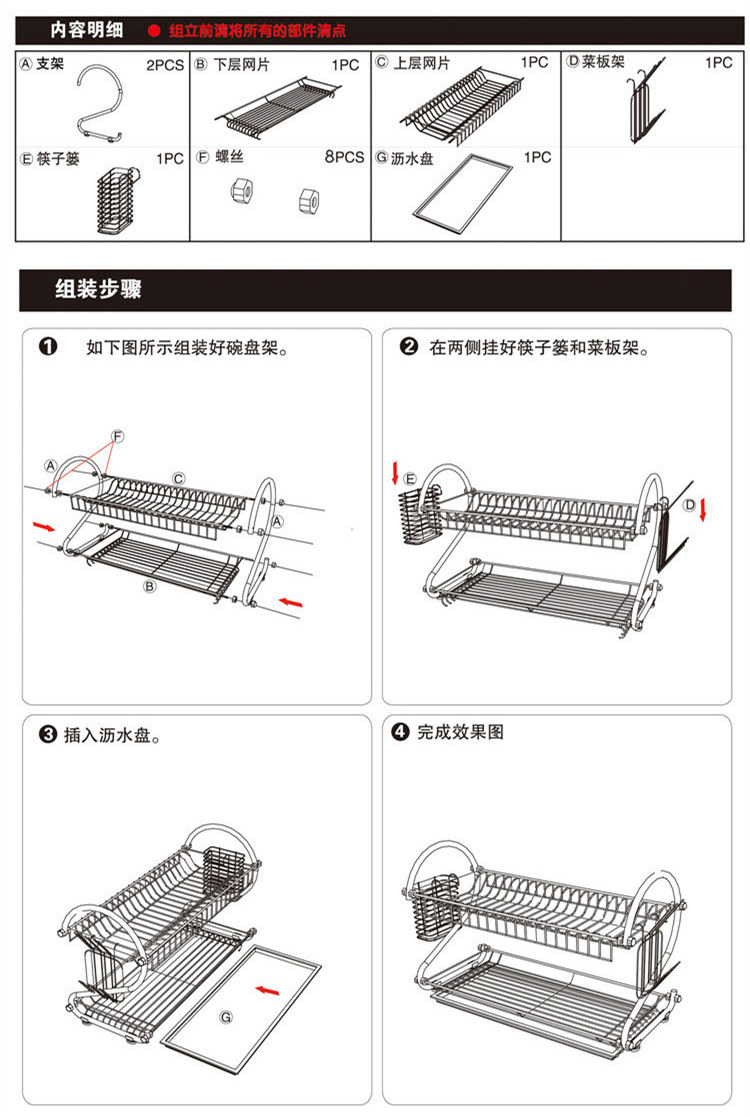 内容明细 ● 组立前请将所有的部件清点

| Ⓐ 支架 2PCS | Ⓑ 下层网片 1PC | Ⓒ 上层网片 1PC | Ⓓ 菜板架 1PC |
|---|---|---|---|
| Ⓔ 筷子篓 1PC | Ⓕ 螺丝 8PCS | Ⓖ 沥水盘 1PC | |

组装步骤

❶ 如下图所示组装好碗盘架。

Ⓕ Ⓐ Ⓒ Ⓐ Ⓑ

❷ 在两侧挂好筷子篓和菜板架。

Ⓔ Ⓓ

❸ 插入沥水盘。

Ⓖ

❹ 完成效果图