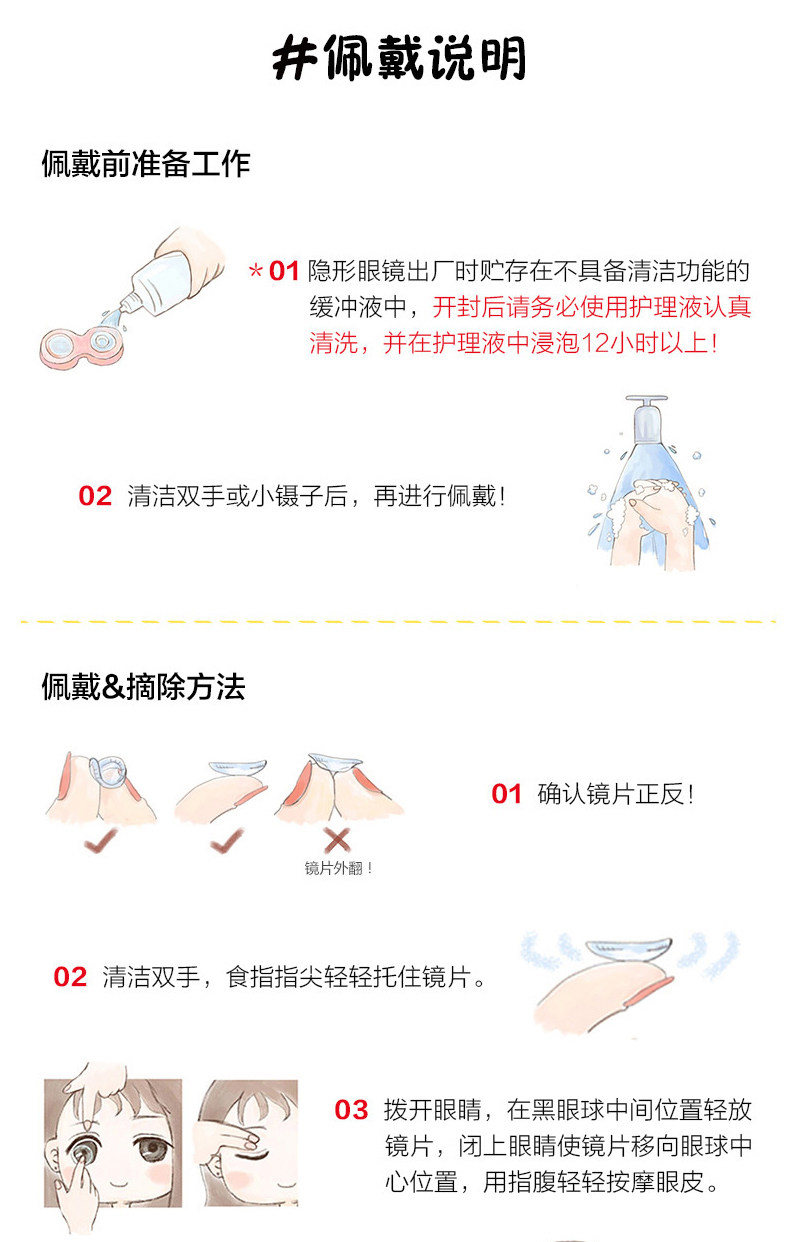 #佩戴说明

佩戴前准备工作

*01 隐形眼镜出厂时贮存在不具备清洁功能的缓冲液中，开封后请务必使用护理液认真清洗，并在护理液中浸泡12小时以上！

02 清洁双手或小镊子后，再进行佩戴！

佩戴&摘除方法

镜片外翻！

01 确认镜片正反！

02 清洁双手，食指指尖轻轻托住镜片。

03 拨开眼睛，在黑眼球中间位置轻放镜片，闭上眼睛使镜片移向眼球中心位置，用指腹轻轻按摩眼皮。