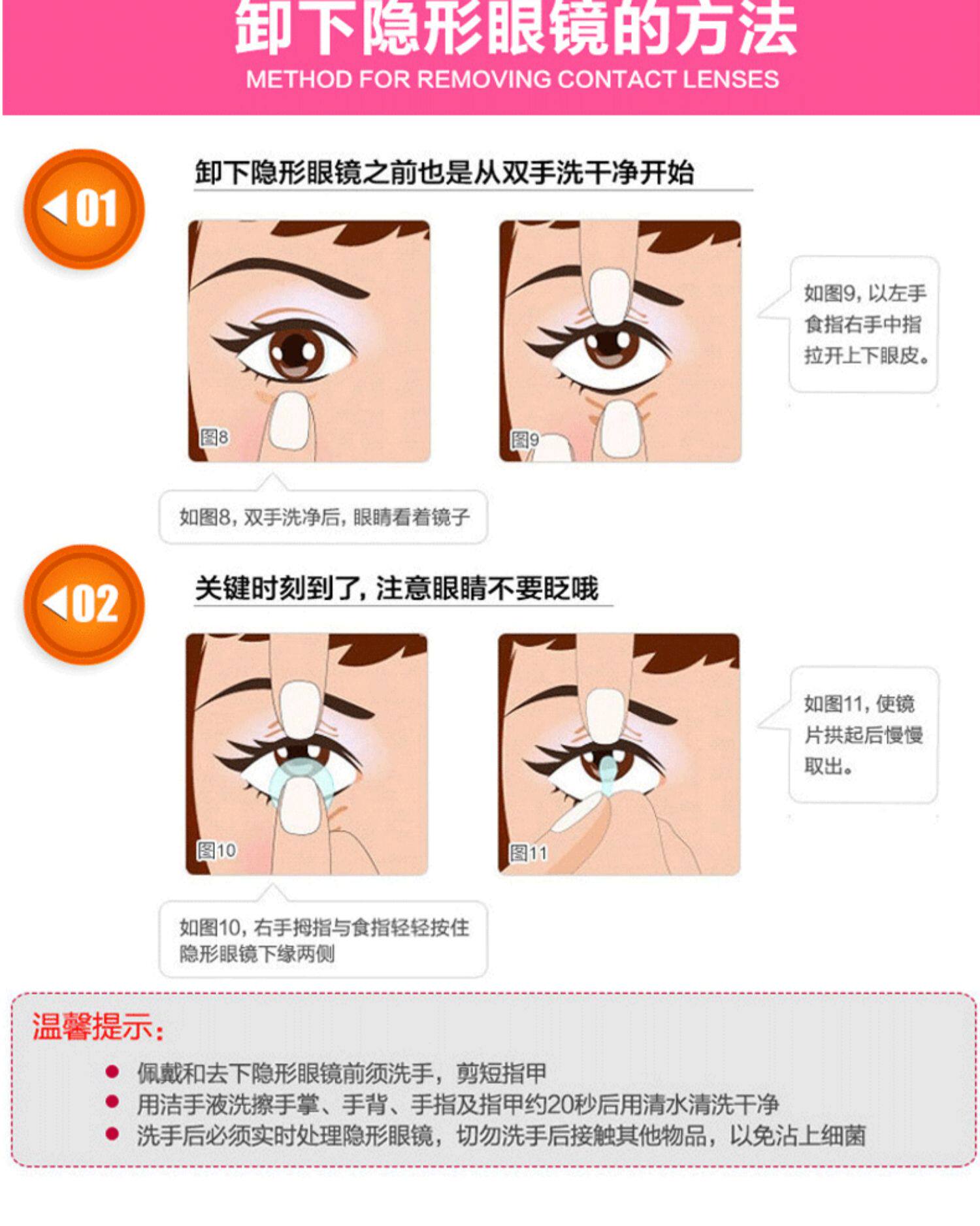 卸下隐形眼镜的方法
METHOD FOR REMOVING CONTACT LENSES

01
卸下隐形眼镜之前也是从双手洗干净开始

图8

图9

如图9，以左手食指右手中指拉开上下眼皮。

如图8，双手洗净后，眼睛看着镜子

02
关键时刻到了，注意眼睛不要眨哦

图10

图11

如图11，使镜片拱起后慢慢取出。

如图10，右手拇指与食指轻轻按住隐形眼镜下缘两侧

温馨提示：
● 佩戴和去下隐形眼镜前须洗手，剪短指甲
● 用洁手液洗擦手掌、手背、手指及指甲约20秒后用清水清洗干净
● 洗手后必须实时处理隐形眼镜，切勿洗手后接触其他物品，以免沾上细菌