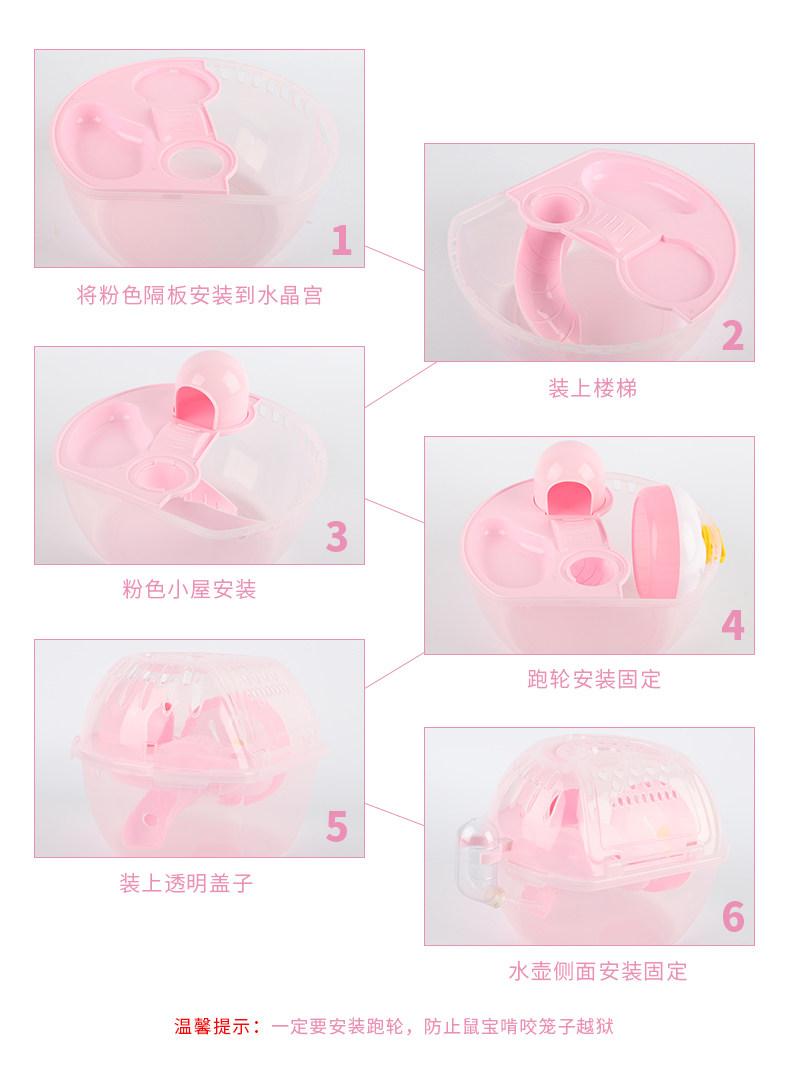 1

将粉色隔板安装到水晶宫

2

装上楼梯

3

粉色小屋安装

4

跑轮安装固定

5

装上透明盖子

6

水壶侧面安装固定

温馨提示：一定要安装跑轮，防止鼠宝啃咬笼子越狱