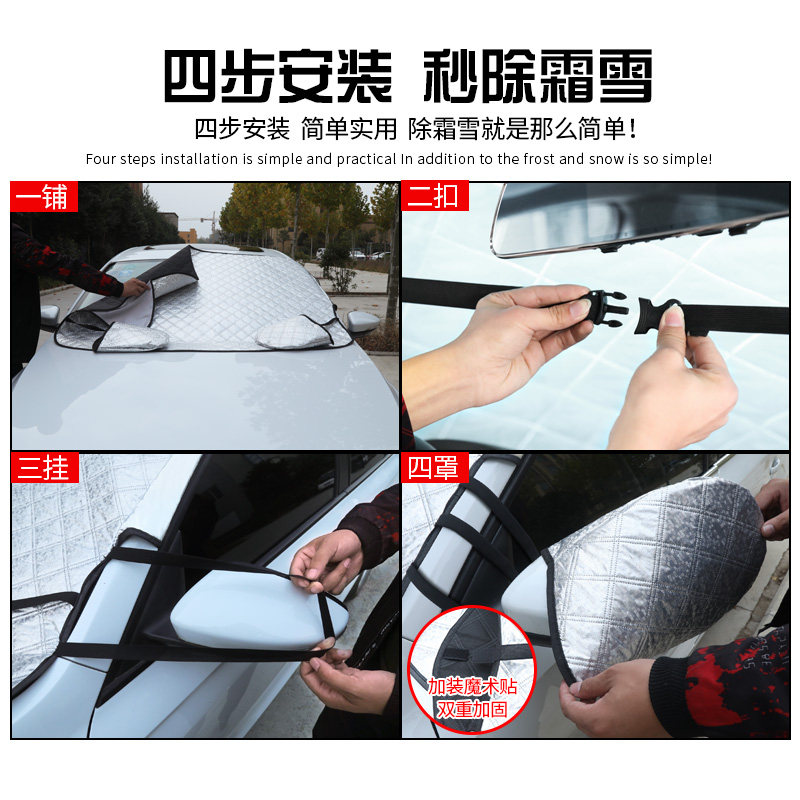 四步安装 秒除霜雪

四步安装 简单实用 除霜雪就是那么简单!

Four steps installation is simple and practical In addition to the frost and snow is so simple!

一铺

二扣

三挂

四罩

加装魔术贴
双重加固