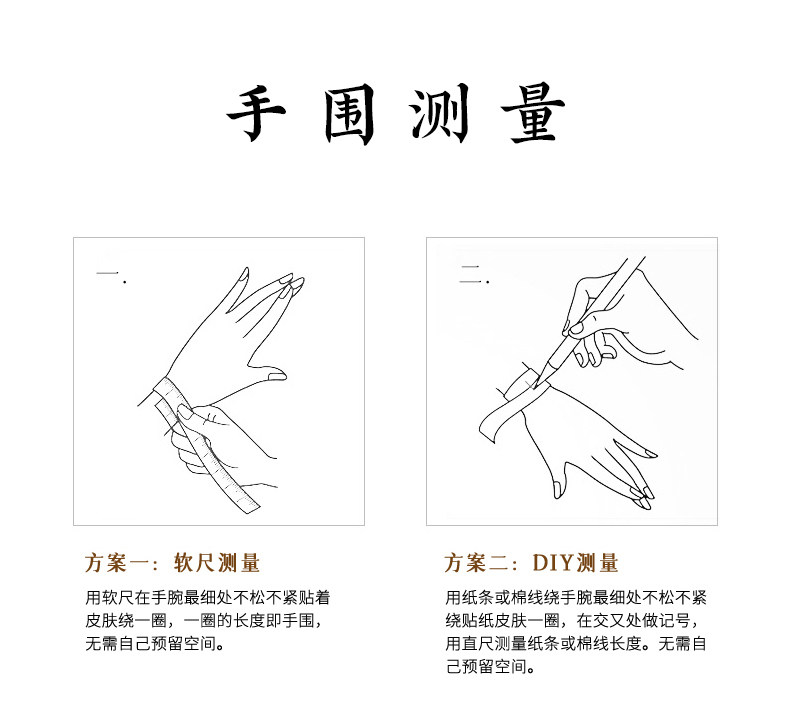 手围测量

一.

方案一：软尺测量

用软尺在手腕最细处不松不紧贴着皮肤绕一圈，一圈的长度即手围，无需自己预留空间。

二.

方案二：DIY测量

用纸条或棉线绕手腕最细处不松不紧绕贴纸皮肤一圈，在交叉处做记号，用直尺测量纸条或棉线长度。无需自己预留空间。