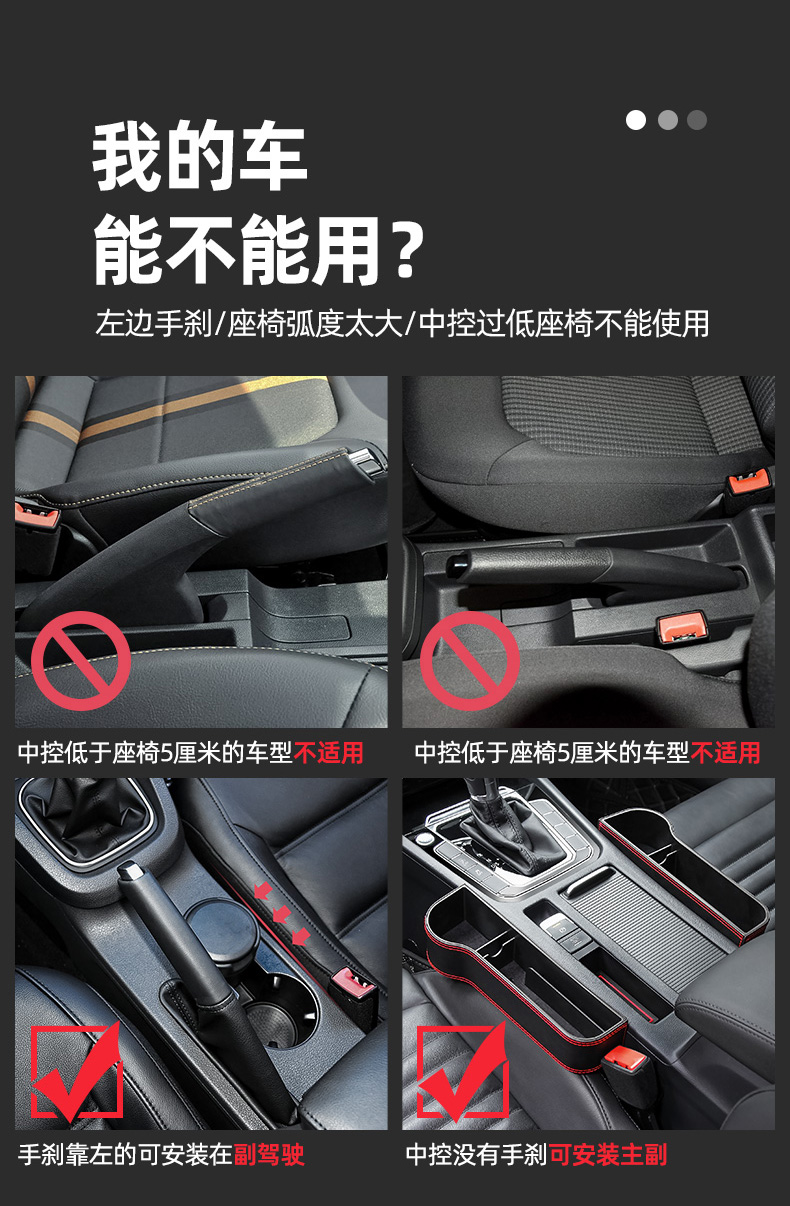 我的车
能不能用？

左边手刹/座椅弧度太大/中控过低座椅不能使用

中控低于座椅5厘米的车型不适用

中控低于座椅5厘米的车型不适用

手刹靠左的可安装在副驾驶

中控没有手刹可安装主副