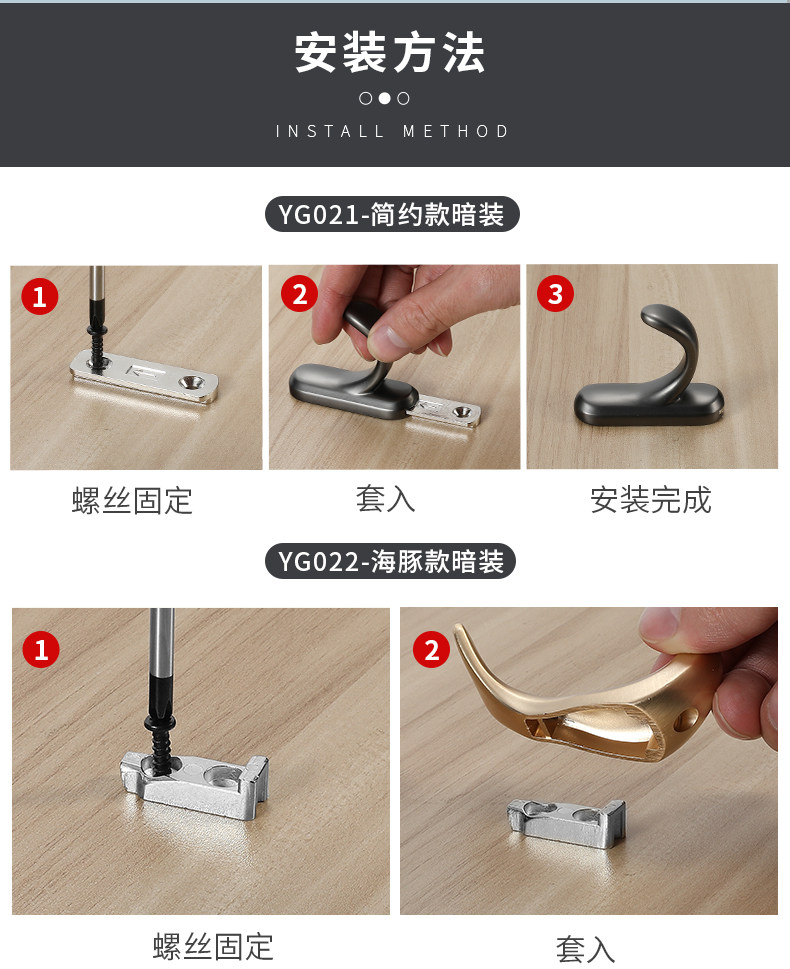 安装方法

INSTALL METHOD

YG021-简约款暗装

1

2

3

螺丝固定

套入

安装完成

YG022-海豚款暗装

1

2

螺丝固定

套入