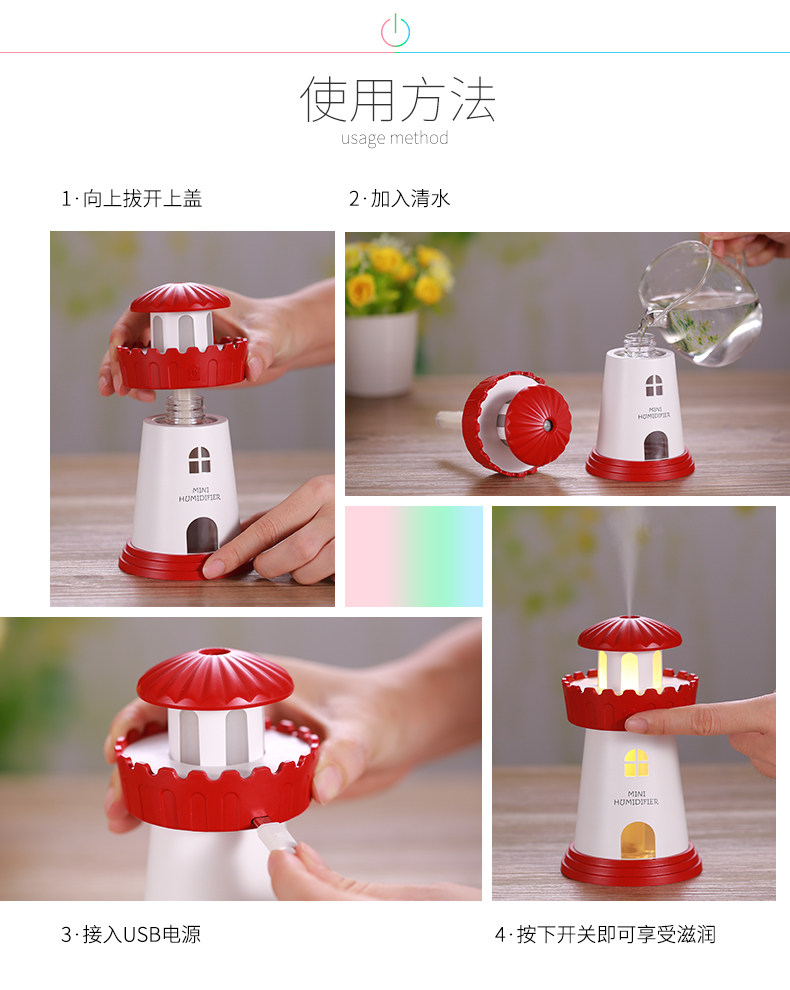 使用方法
usage method

1·向上拔开上盖

2·加入清水

MINI HUMIDIFIER

MINI HUMIDIFIER

MINI HUMIDIFIER

3·接入USB电源

4·按下开关即可享受滋润