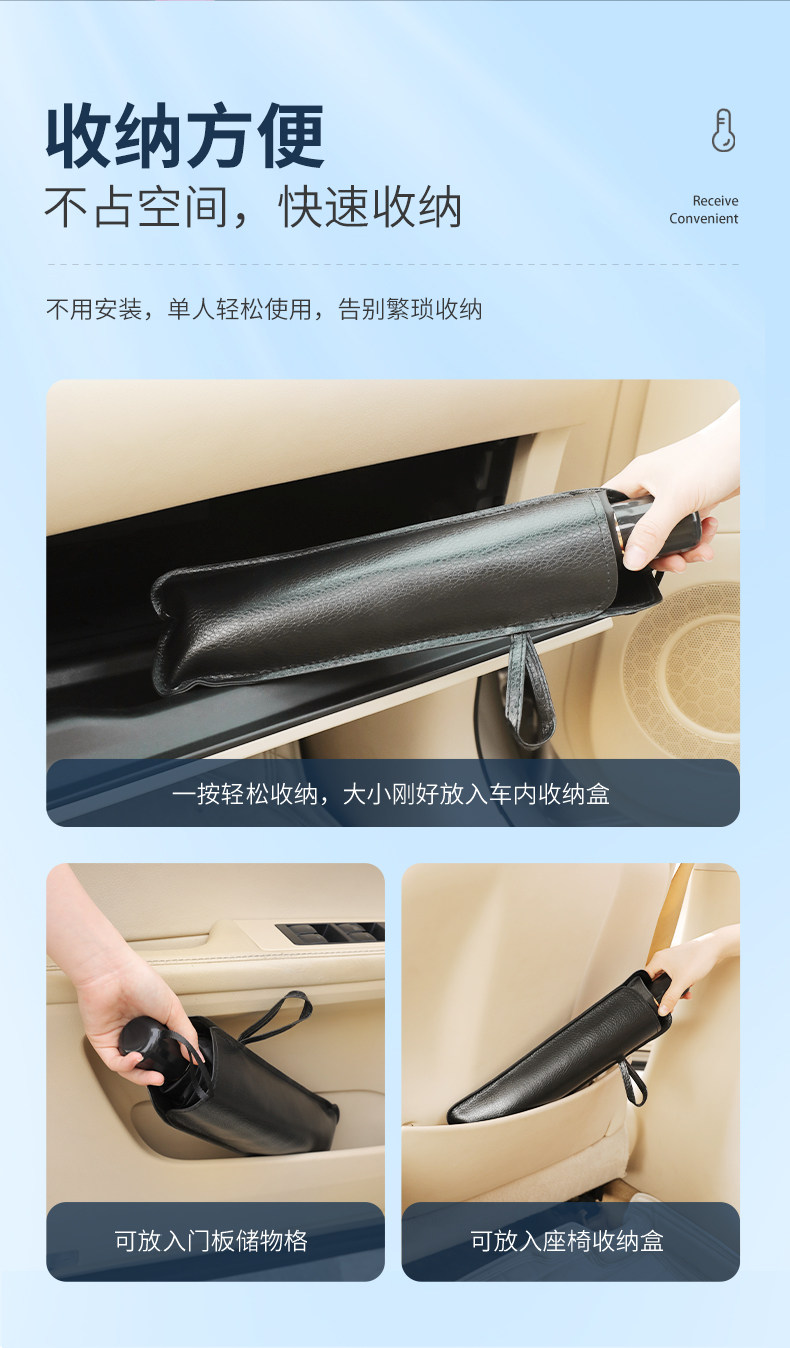 收纳方便
不占空间，快速收纳

Receive
Convenient

不用安装，单人轻松使用，告别繁琐收纳

一按轻松收纳，大小刚好放入车内收纳盒

可放入门板储物格

可放入座椅收纳盒