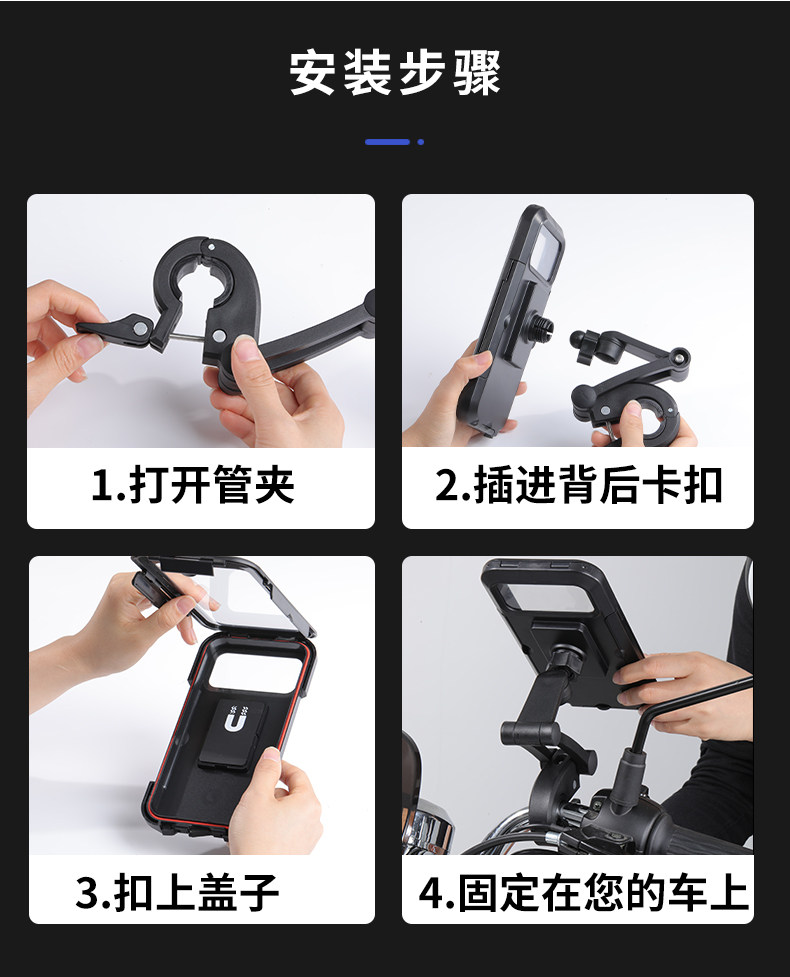 安装步骤

1.打开管夹

2.插进背后卡扣

3.扣上盖子

4.固定在您的车上