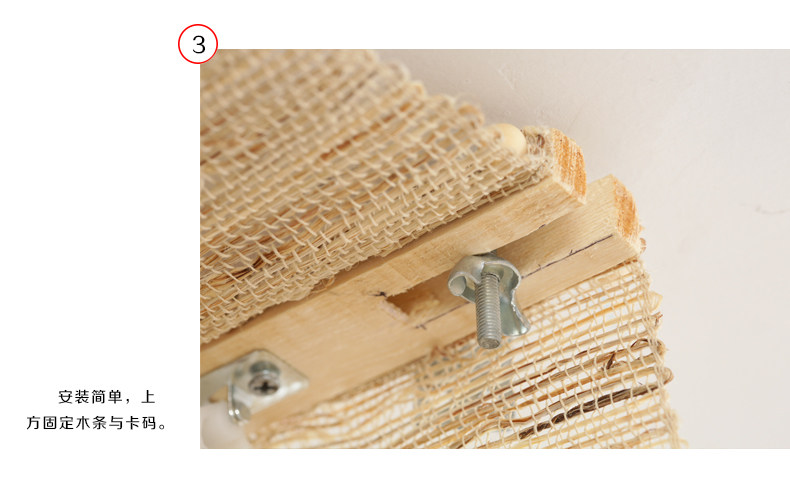 3

安装简单，上方固定木条与卡码。