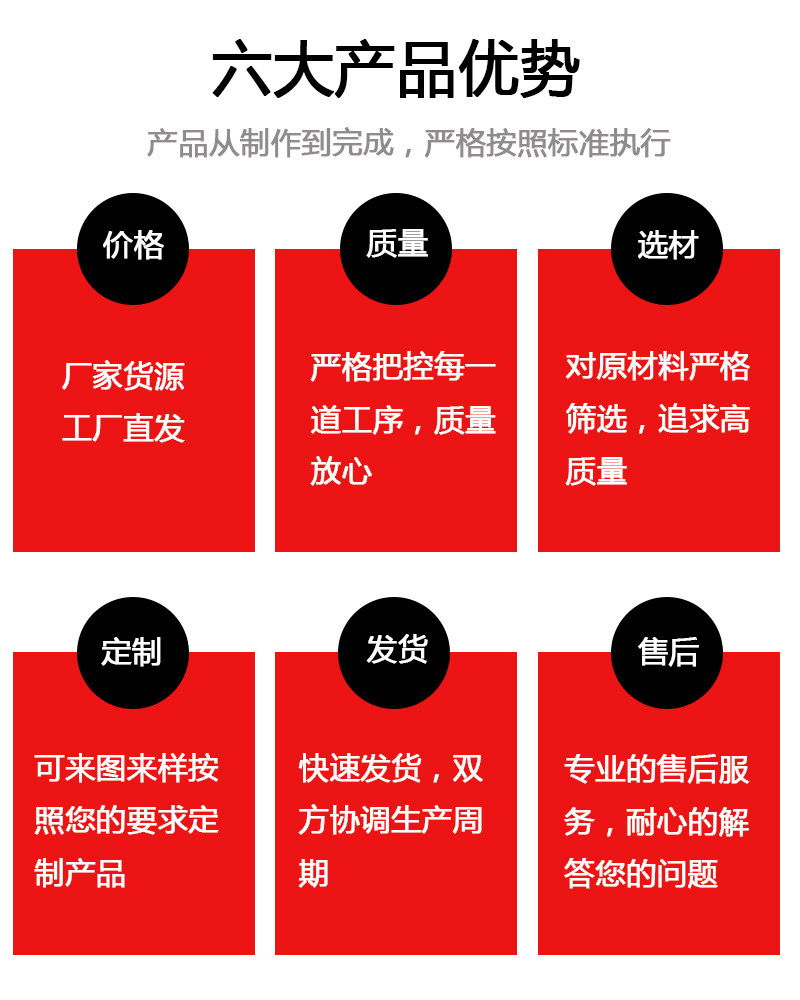 六大产品优势

产品从制作到完成，严格按照标准执行

价格

厂家货源
工厂直发

质量

严格把控每一道工序，质量放心

选材

对原材料严格筛选，追求高质量

定制

可来图来样按照您的要求定制产品

发货

快速发货，双方协调生产周期

售后

专业的售后服务，耐心的解答您的问题