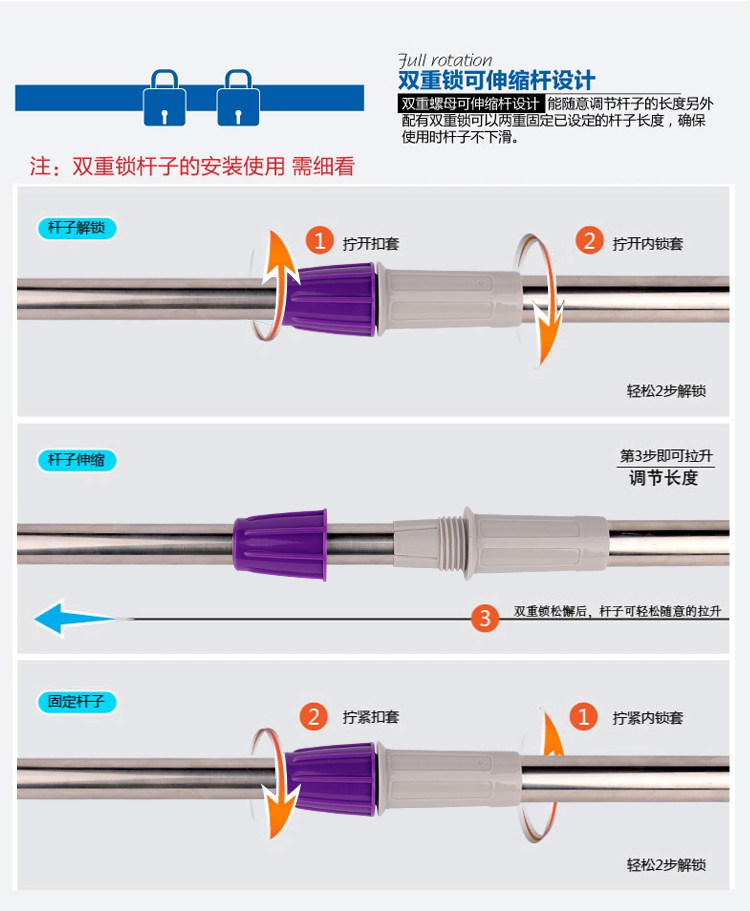 Full rotation
双重锁可伸缩杆设计
双重螺母可伸缩杆设计 能随意调节杆子的长度另外配有双重锁可以两重固定已设定的杆子长度，确保使用时杆子不下滑。

注：双重锁杆子的安装使用 需细看

杆子解锁
1 拧开扣套
2 拧开内锁套
轻松2步解锁

杆子伸缩
第3步即可拉升
调节长度
3 双重锁松懈后，杆子可轻松随意的拉升

固定杆子
2 拧紧扣套
1 拧紧内锁套
轻松2步解锁