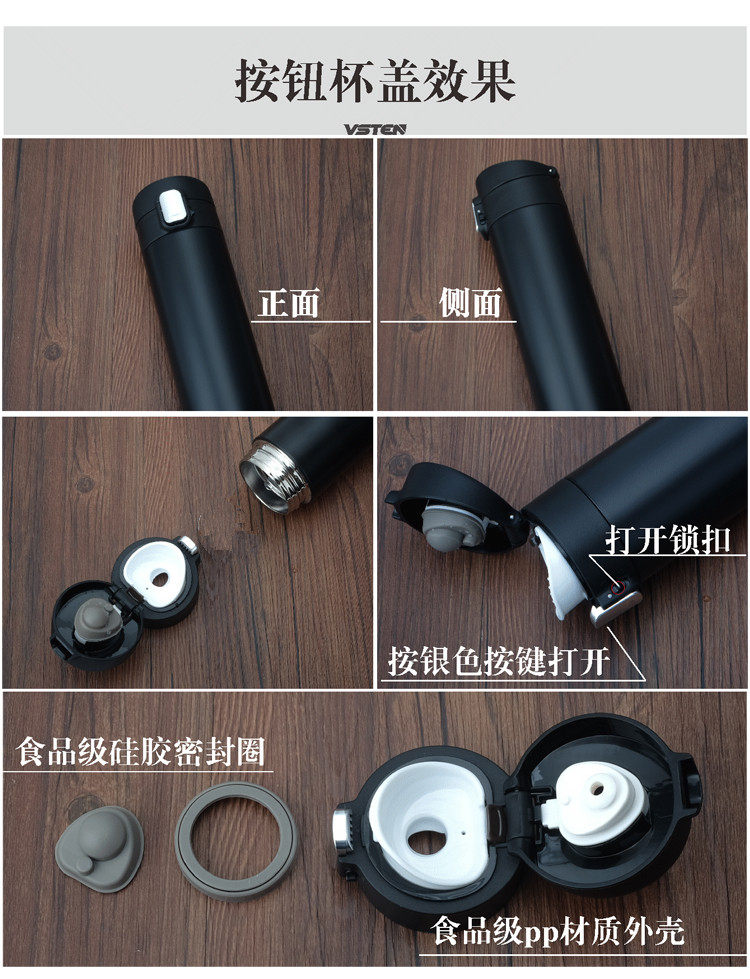 按钮杯盖效果

VSTEN

正面

侧面

打开锁扣

按银色按键打开

食品级硅胶密封圈

食品级pp材质外壳