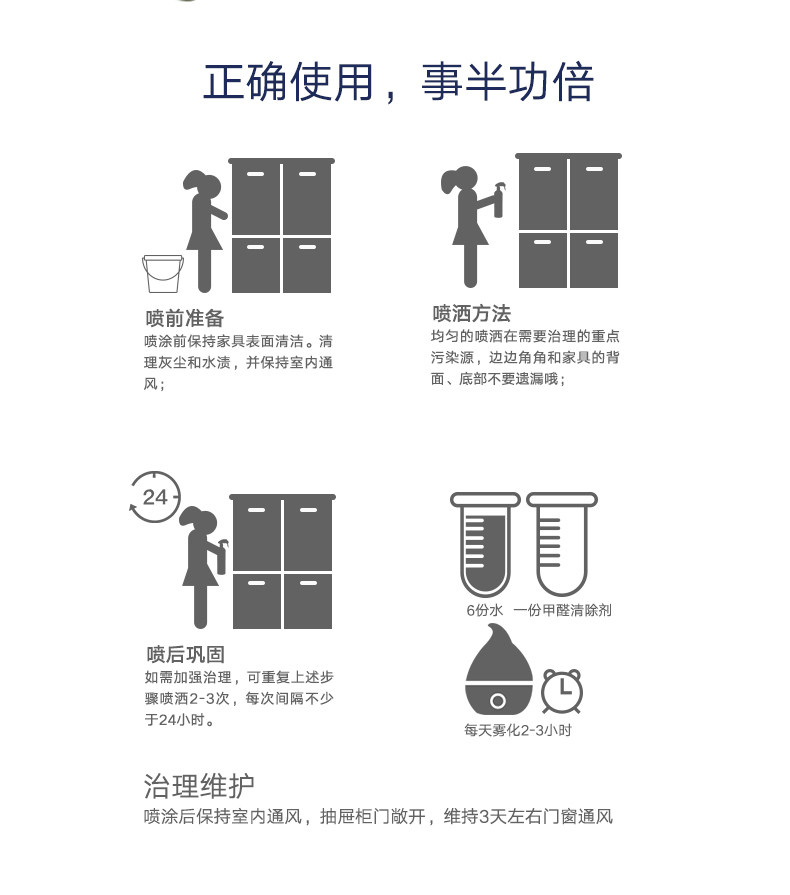 正确使用，事半功倍

喷前准备
喷涂前保持家具表面清洁。清理灰尘和水渍，并保持室内通风；

喷洒方法
均匀的喷洒在需要治理的重点污染源，边边角角和家具的背面、底部不要遗漏哦；

24

喷后巩固
如需加强治理，可重复上述步骤喷洒2-3次，每次间隔不少于24小时。

6份水 一份甲醛清除剂

每天雾化2-3小时

治理维护
喷涂后保持室内通风，抽屉柜门敞开，维持3天左右门窗通风