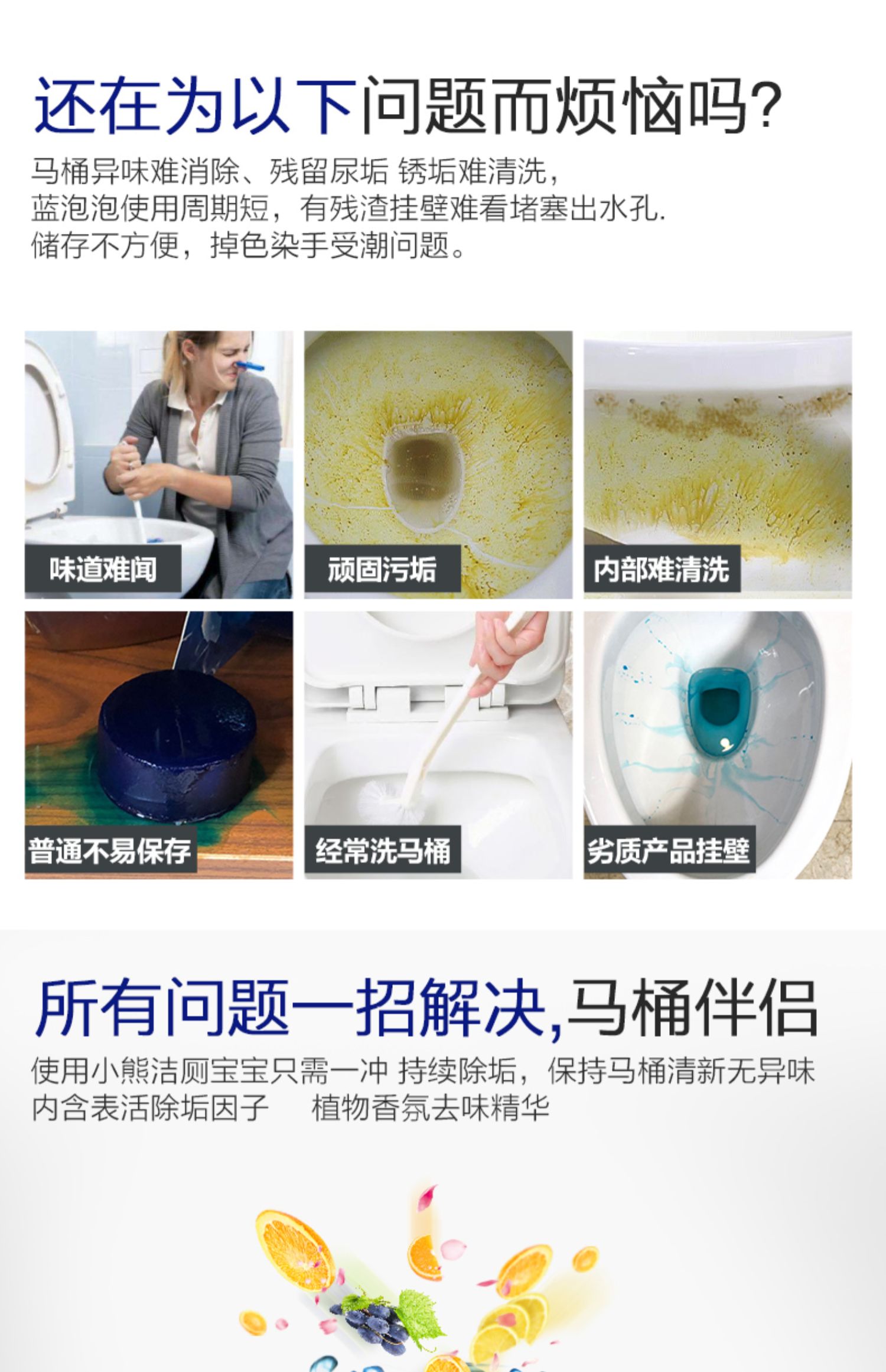 还在为以下问题而烦恼吗?

马桶异味难消除、残留尿垢 锈垢难清洗，
蓝泡泡使用周期短，有残渣挂壁难看堵塞出水孔.
储存不方便，掉色染手受潮问题。

味道难闻

顽固污垢

内部难清洗

普通不易保存

经常洗马桶

劣质产品挂壁

所有问题一招解决,马桶伴侣

使用小熊洁厕宝宝只需一冲 持续除垢，保持马桶清新无异味
内含表活除垢因子 植物香氛去味精华