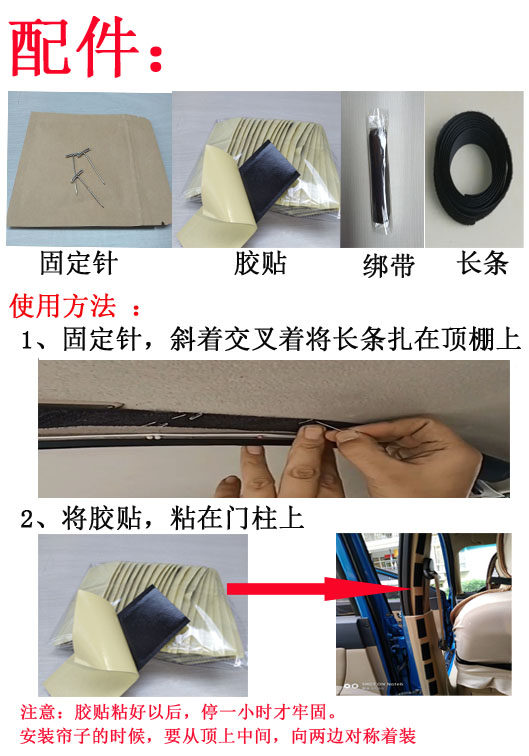 配件：

固定针　胶贴　绑带　长条

使用方法 ：

1、固定针，斜着交叉着将长条扎在顶棚上

2、将胶贴，粘在门柱上

注意：胶贴粘好以后，停一小时才牢固。
安装帘子的时候，要从顶上中间，向两边对称着装