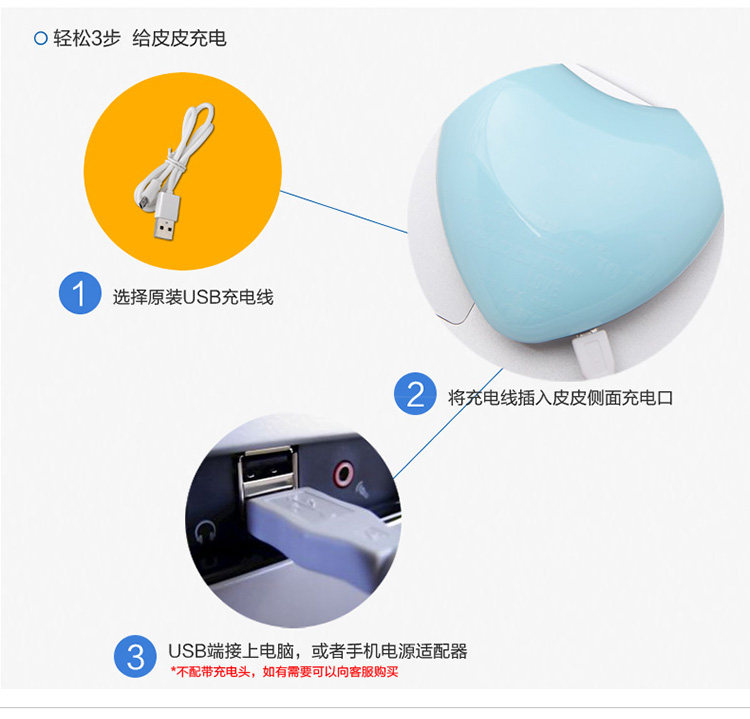 轻松3步 给皮皮充电

1 选择原装USB充电线

2 将充电线插入皮皮侧面充电口

3 USB端接上电脑，或者手机电源适配器
*不配带充电头，如有需要可以向客服购买