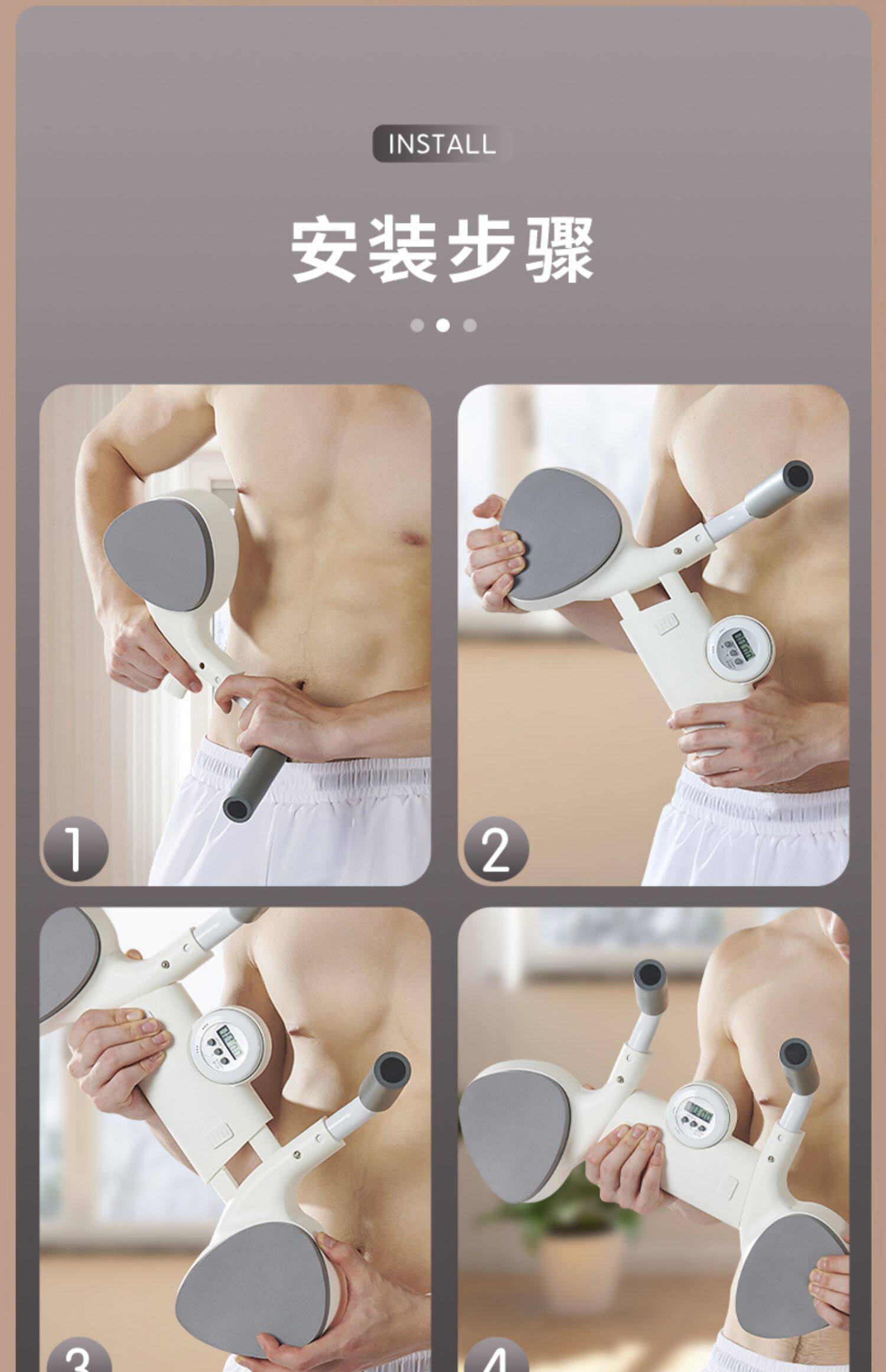 INSTALL

安装步骤

1

2

3

4