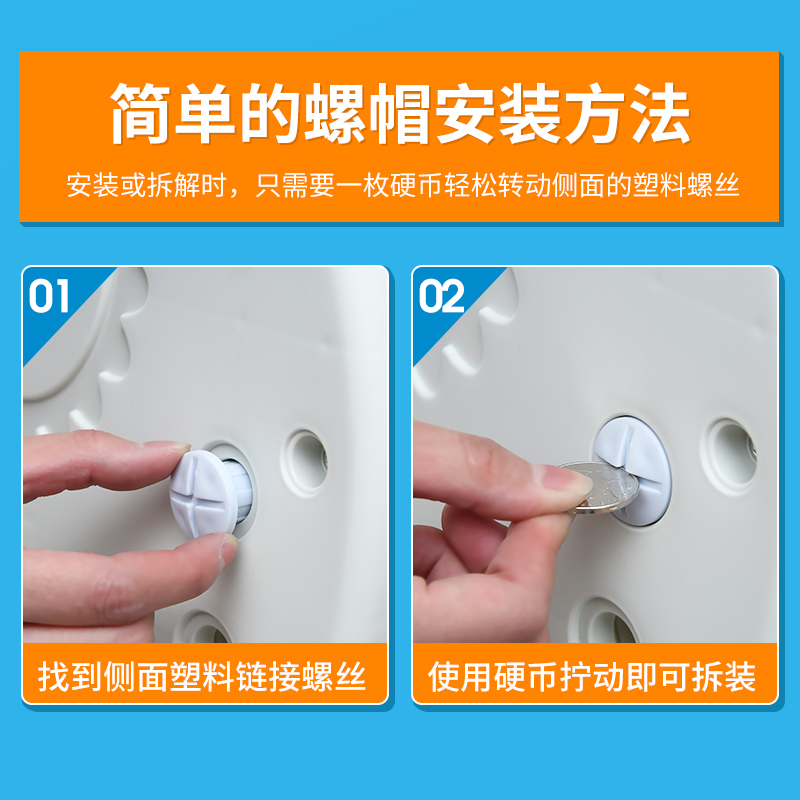 简单的螺帽安装方法

安装或拆解时，只需要一枚硬币轻松转动侧面的塑料螺丝

01

找到侧面塑料链接螺丝

02

使用硬币拧动即可拆装