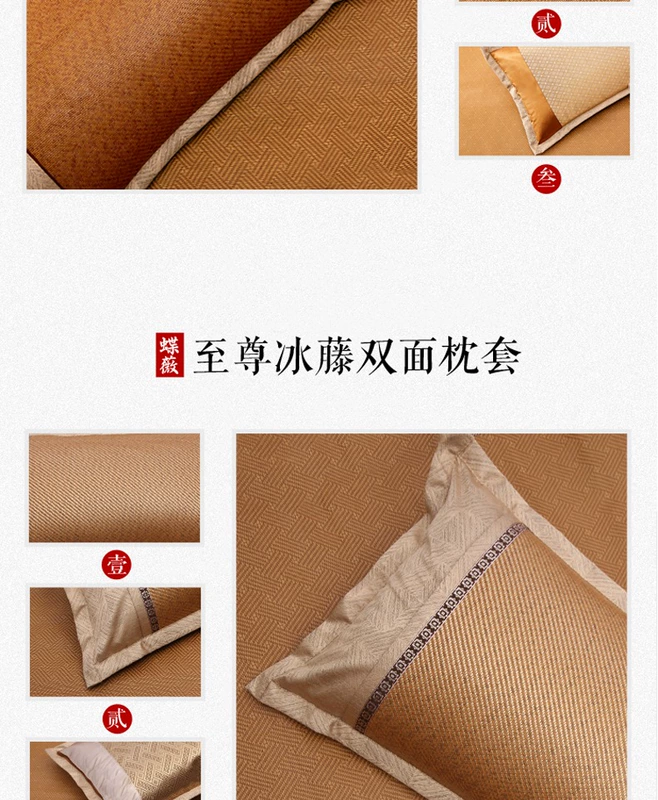 贰

叁

蝶薇 至尊冰藤双面枕套

壹

贰