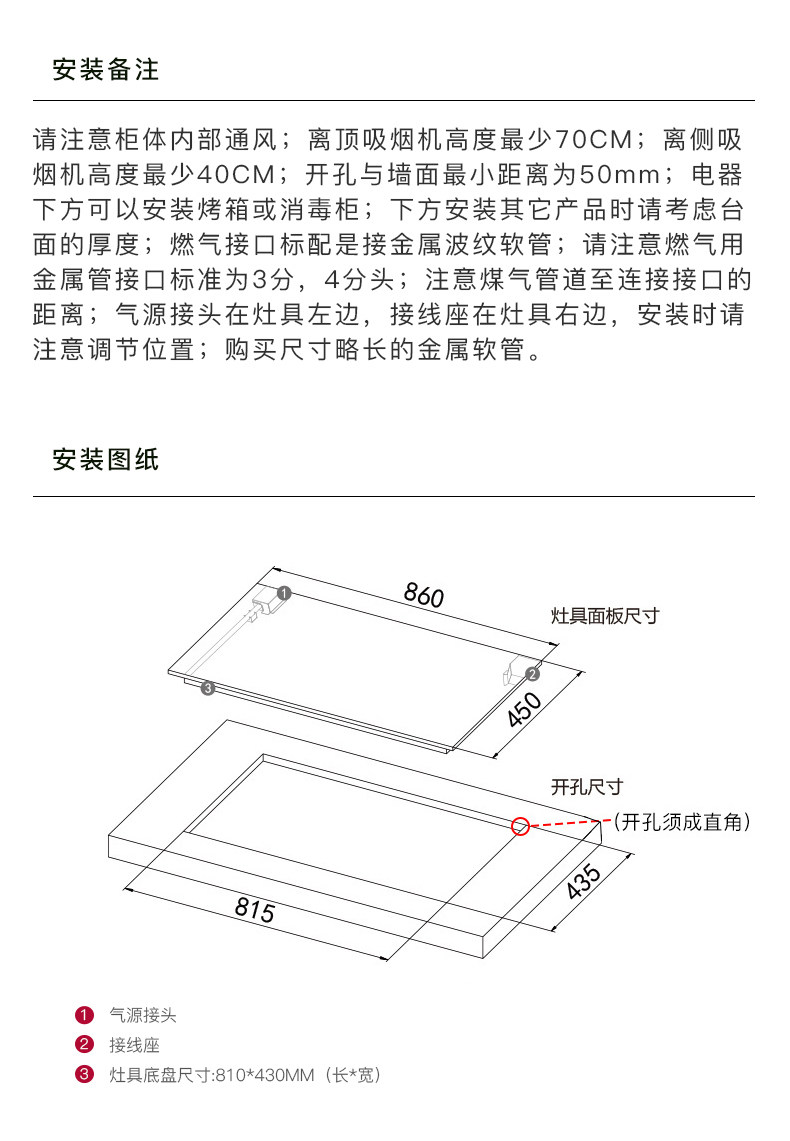 安装备注

请注意柜体内部通风；离顶吸烟机高度最少70CM；离侧吸烟机高度最少40CM；开孔与墙面最小距离为50mm；电器下方可以安装烤箱或消毒柜；下方安装其它产品时请考虑台面的厚度；燃气接口标配是接金属波纹软管；请注意燃气用金属管接口标准为3分，4分头；注意煤气管道至连接接口的距离；气源接头在灶具左边，接线座在灶具右边，安装时请注意调节位置；购买尺寸略长的金属软管。

安装图纸

1
860
灶具面板尺寸
2
3
450
开孔尺寸
(开孔须成直角)
435
815

1 气源接头
2 接线座
3 灶具底盘尺寸:810*430MM（长*宽）