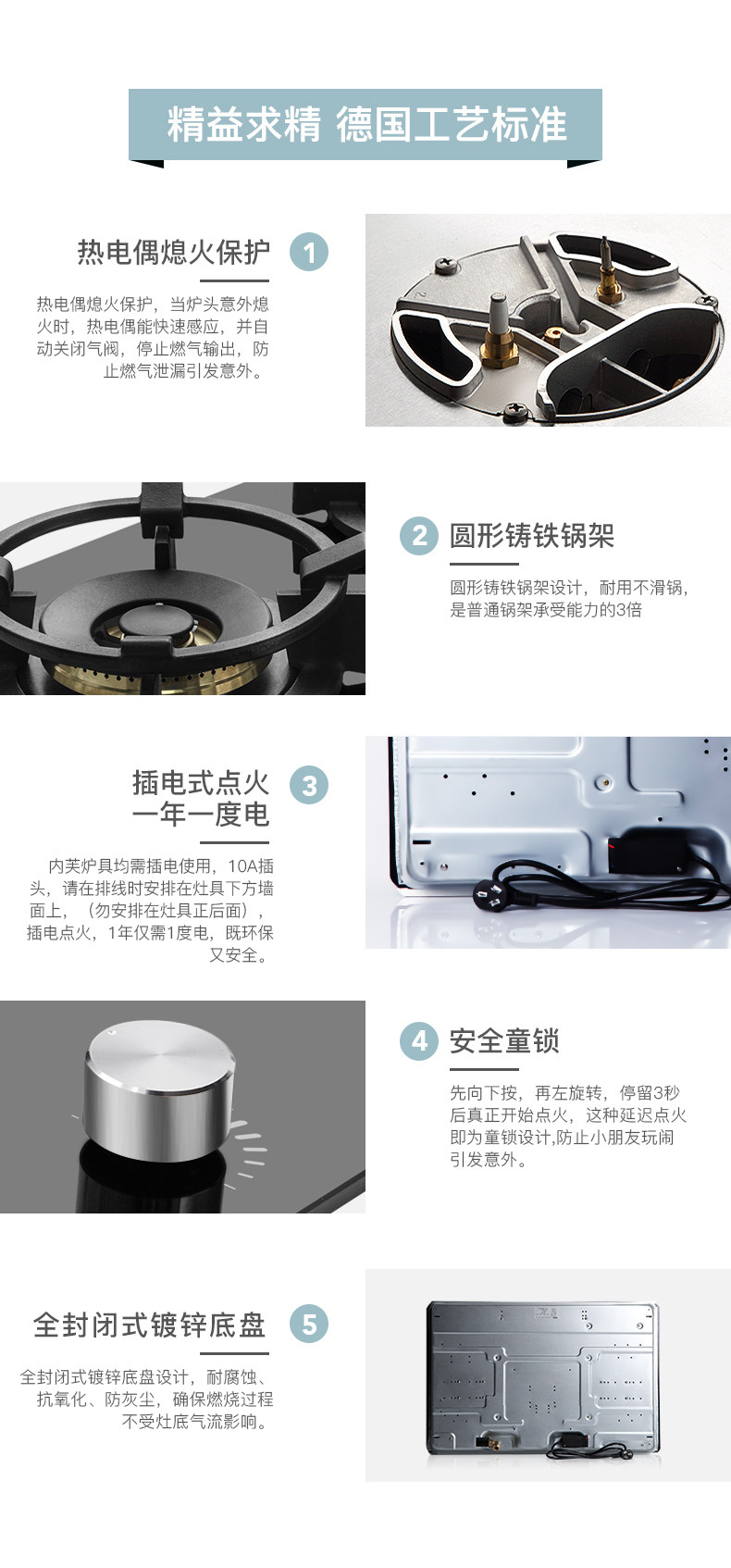 精益求精 德国工艺标准

热电偶熄火保护 1

热电偶熄火保护，当炉头意外熄火时，热电偶能快速感应，并自动关闭气阀，停止燃气输出，防止燃气泄漏引发意外。

2 圆形铸铁锅架

圆形铸铁锅架设计，耐用不滑锅，是普通锅架承受能力的3倍

插电式点火 一年一度电 3

内芙炉具均需插电使用，10A插头，请在排线时安排在灶具下方墙面上，（勿安排在灶具正后面），插电点火，1年仅需1度电，既环保又安全。

4 安全童锁

先向下按，再左旋转，停留3秒后真正开始点火，这种延迟点火即为童锁设计,防止小朋友玩闹引发意外。

全封闭式镀锌底盘 5

全封闭式镀锌底盘设计，耐腐蚀、抗氧化、防灰尘，确保燃烧过程不受灶底气流影响。