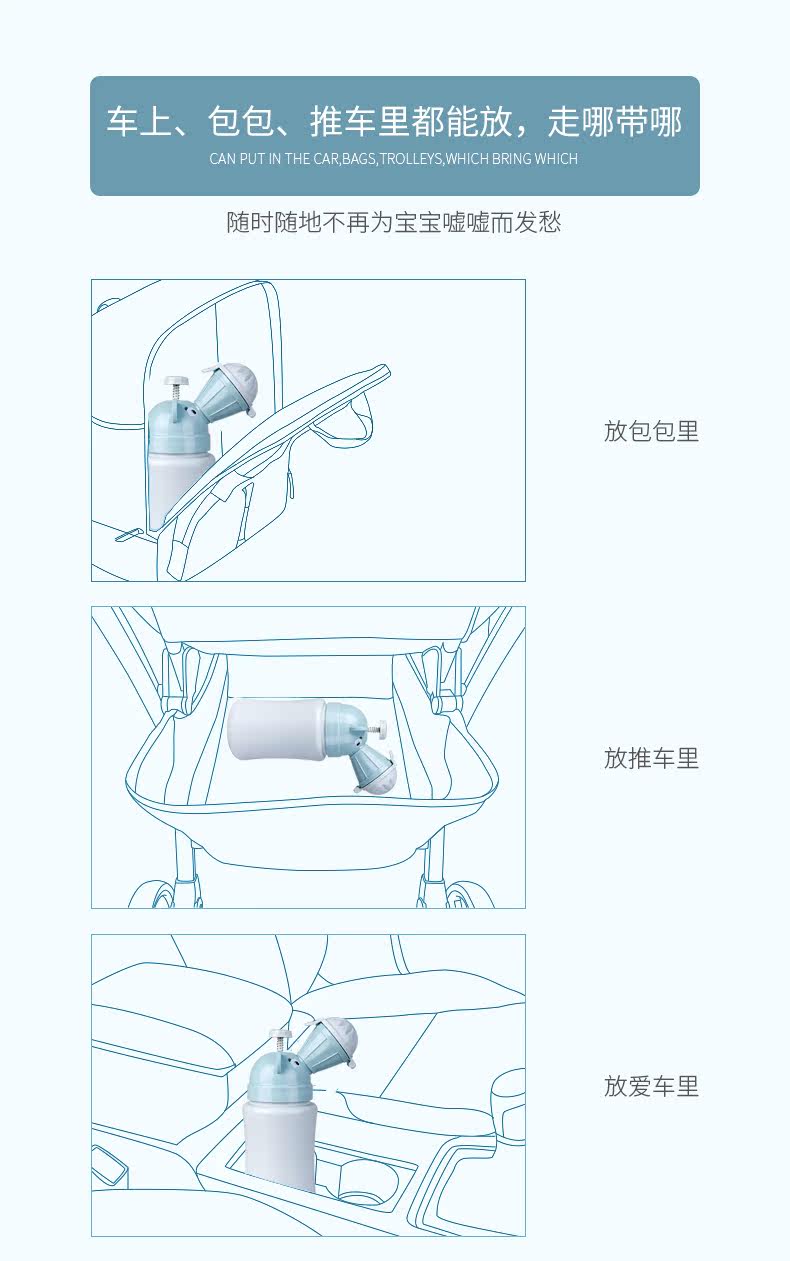 车上、包包、推车里都能放，走哪带哪
CAN PUT IN THE CAR,BAGS,TROLLEYS,WHICH BRING WHICH

随时随地不再为宝宝嘘嘘而发愁

放包包里

放推车里

放爱车里