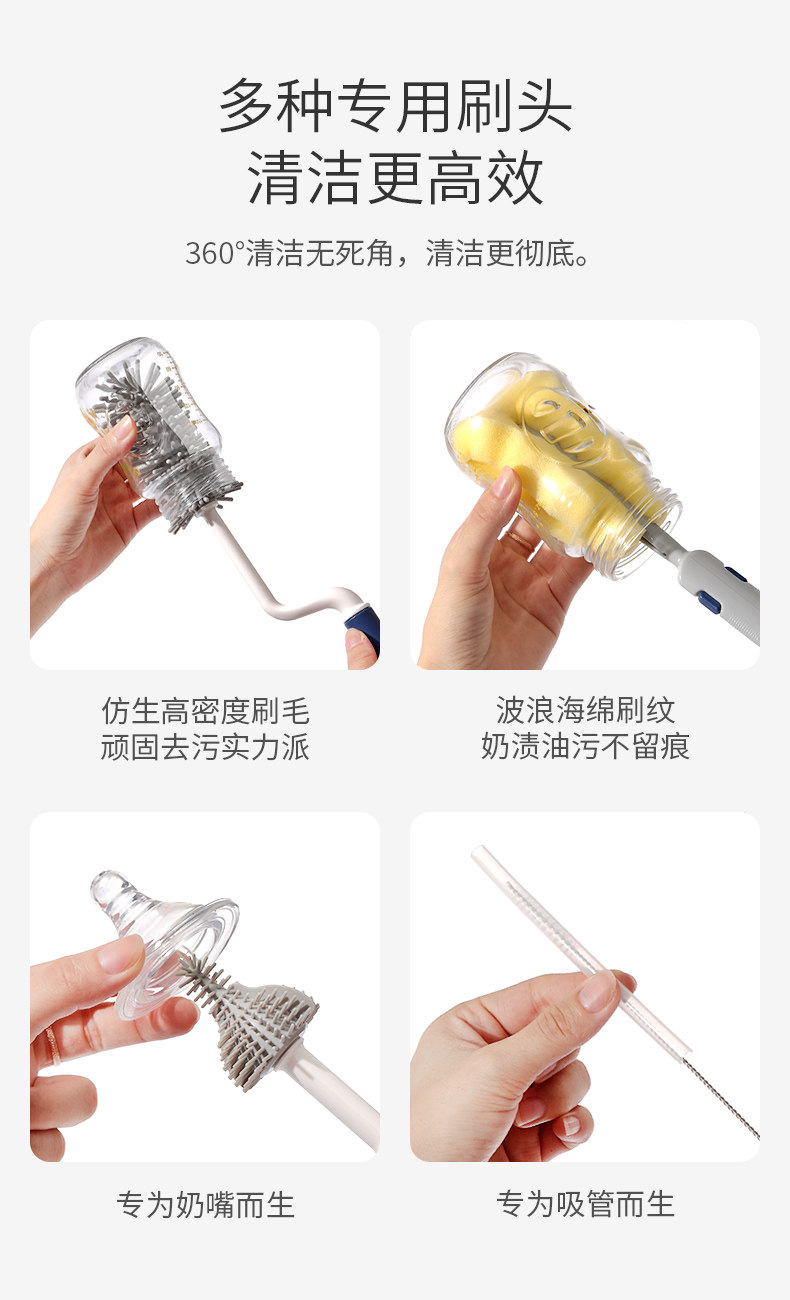 多种专用刷头
清洁更高效

360°清洁无死角，清洁更彻底。

仿生高密度刷毛
顽固去污实力派

波浪海绵刷纹
奶渍油污不留痕

专为奶嘴而生

专为吸管而生