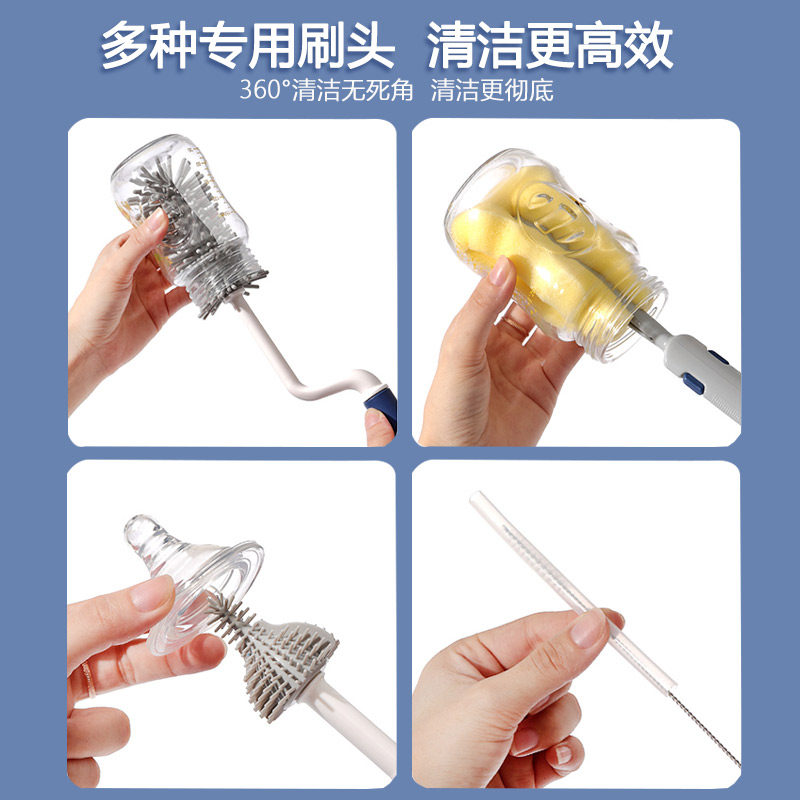 多种专用刷头 清洁更高效
360°清洁无死角 清洁更彻底