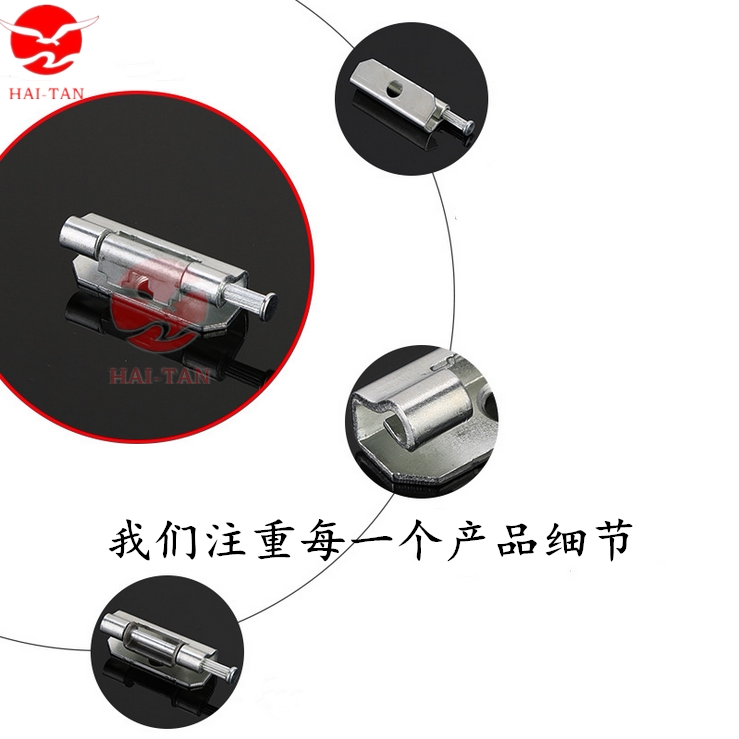 HAI-TAN

HAI-TAN

我们注重每一个产品细节