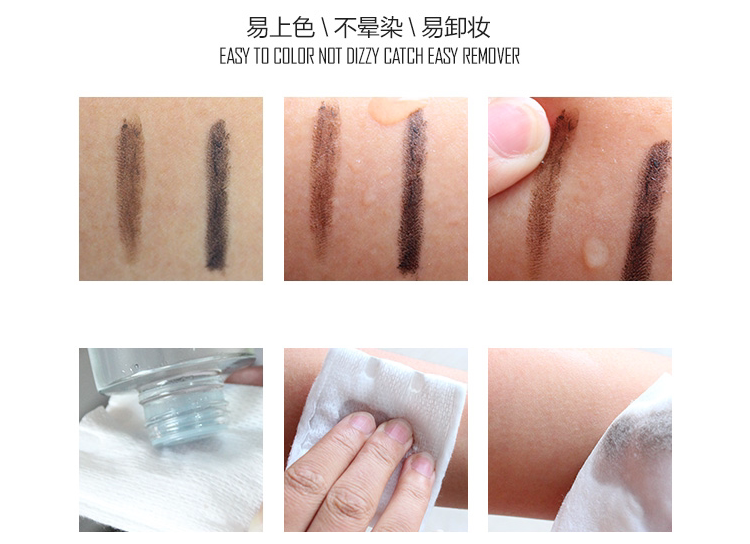 易上色 \ 不晕染 \ 易卸妆
EASY TO COLOR NOT DIZZY CATCH EASY REMOVER