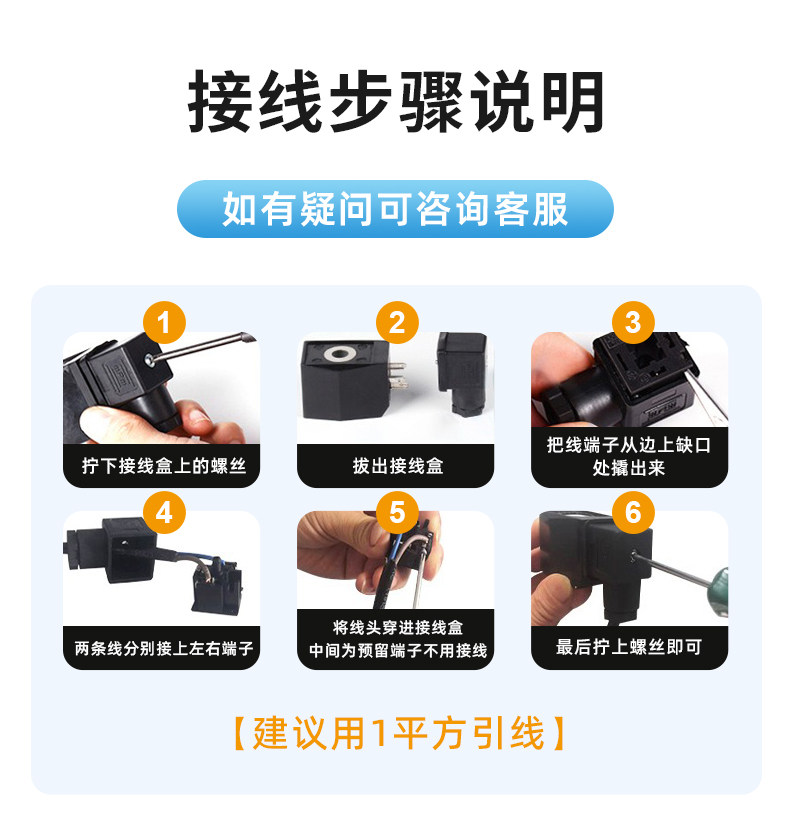 接线步骤说明

如有疑问可咨询客服

1
拧下接线盒上的螺丝

2
拔出接线盒

3
把线端子从边上缺口处撬出来

4
两条线分别接上左右端子

5
将线头穿进接线盒
中间为预留端子不用接线

6
最后拧上螺丝即可

【建议用1平方引线】