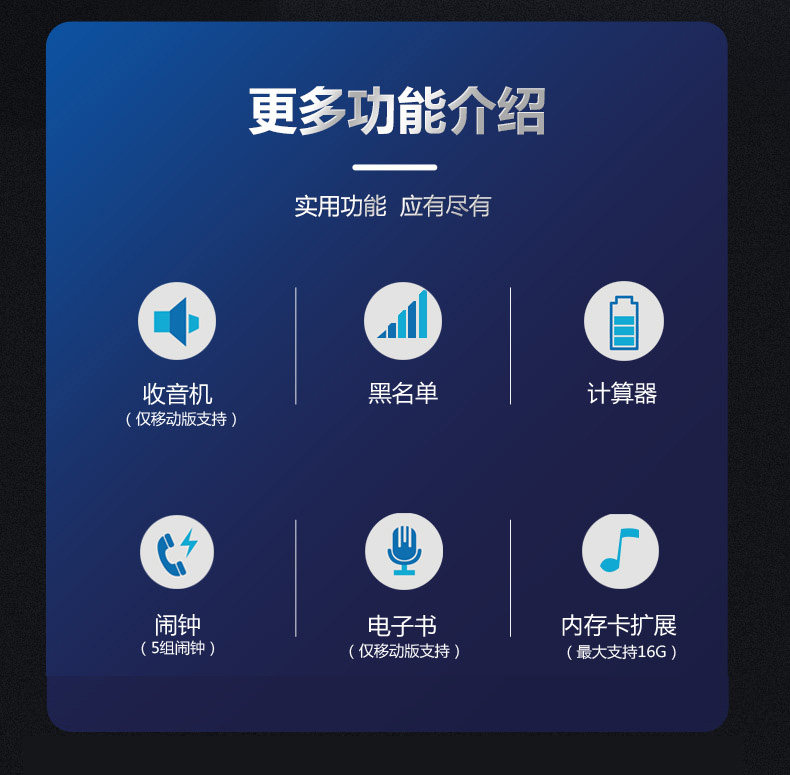 更多功能介绍

实用功能 应有尽有

收音机
（仅移动版支持）

黑名单

计算器

闹钟
（5组闹钟）

电子书
（仅移动版支持）

内存卡扩展
（最大支持16G）