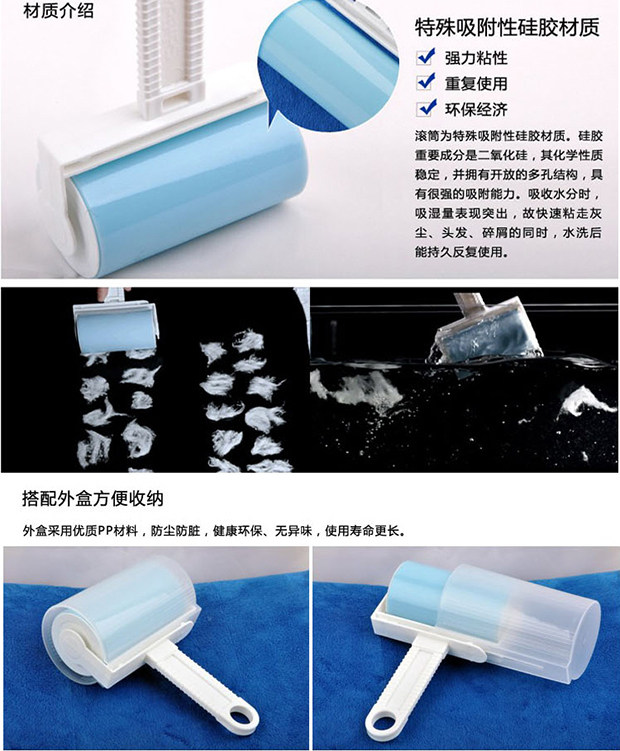 材质介绍

特殊吸附性硅胶材质

强力粘性

重复使用

环保经济

滚筒为特殊吸附性硅胶材质。硅胶重要成分是二氧化硅，其化学性质稳定，并拥有开放的多孔结构，具有很强的吸附能力。吸收水分时，吸湿量表现突出，故快速粘走灰尘、头发、碎屑的同时，水洗后能持久反复使用。

搭配外盒方便收纳

外盒采用优质PP材料，防尘防脏，健康环保、无异味，使用寿命更长。