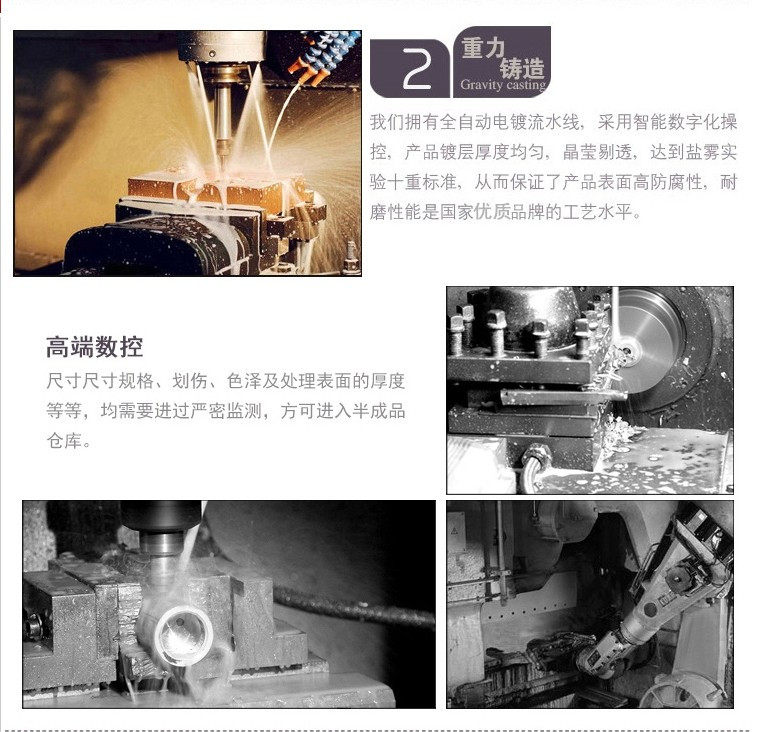 2 重力铸造
Gravity casting

我们拥有全自动电镀流水线，采用智能数字化操控，产品镀层厚度均匀，晶莹剔透，达到盐雾实验十重标准，从而保证了产品表面高防腐性，耐磨性能是国家优质品牌的工艺水平。

高端数控
尺寸尺寸规格、划伤、色泽及处理表面的厚度等等，均需要进过严密监测，方可进入半成品仓库。