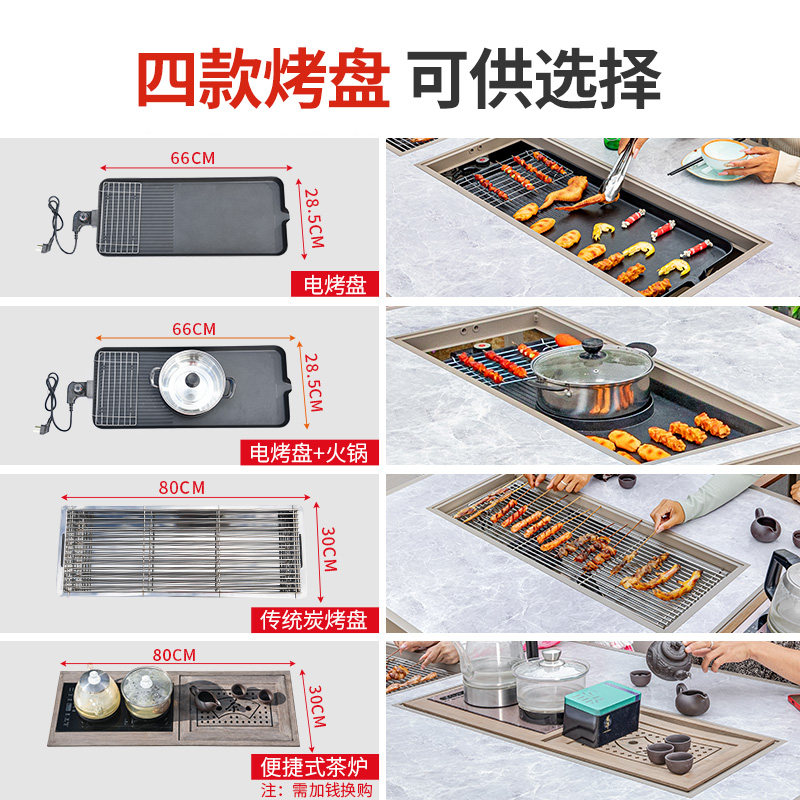 四款烤盘 可供选择

66CM
28.5CM
电烤盘

66CM
28.5CM
电烤盘+火锅

80CM
30CM
传统炭烤盘

80CM
30CM
便捷式茶炉
注：需加钱换购