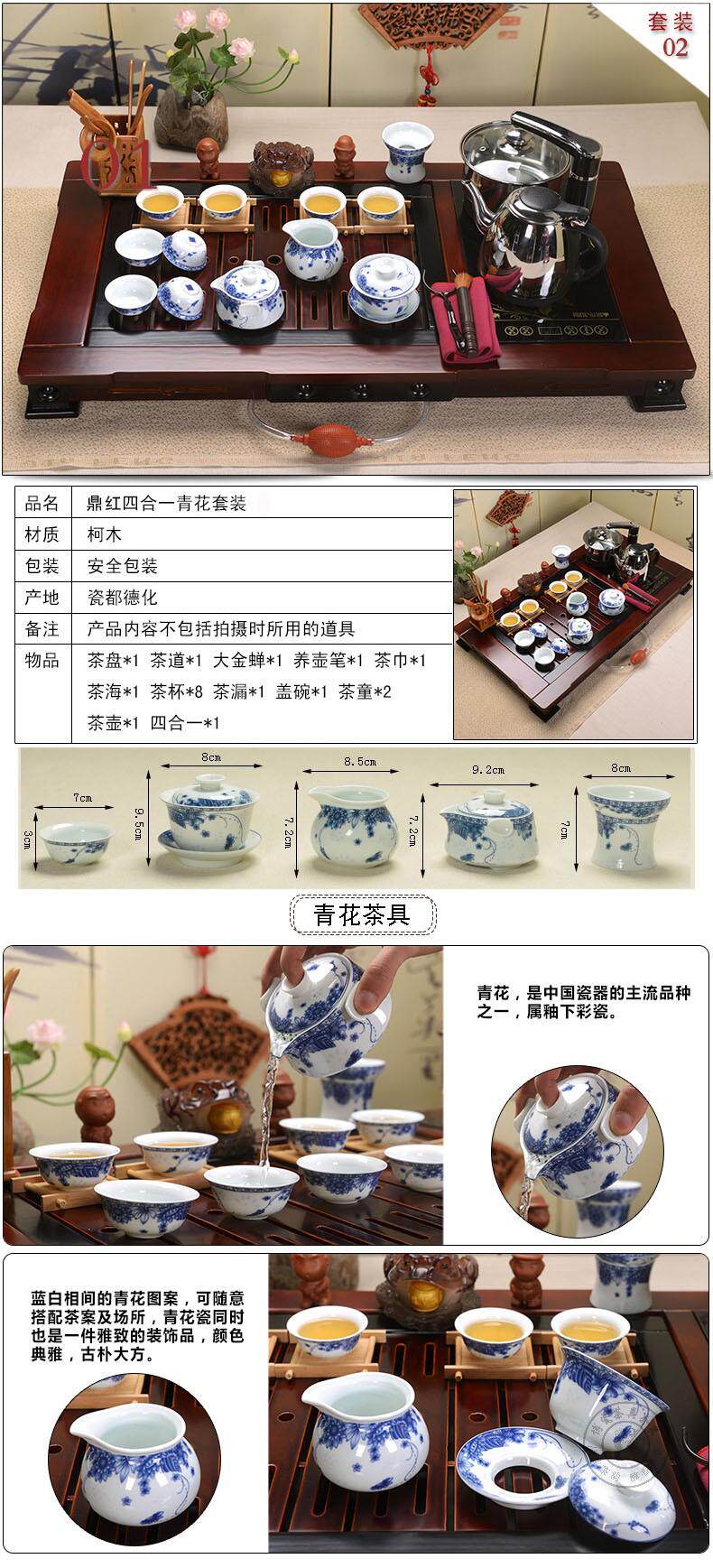 套装
02

| 品名 | 鼎红四合一青花套装 |
|---|---|
| 材质 | 柯木 |
| 包装 | 安全包装 |
| 产地 | 瓷都德化 |
| 备注 | 产品内容不包括拍摄时所用的道具 |
| 物品 | 茶盘*1 茶道*1 大金蝉*1 养壶笔*1 茶巾*1 茶海*1 茶杯*8 茶漏*1 盖碗*1 茶童*2 茶壶*1 四合一*1 |

7cm
3cm
8cm
9.5cm
8.5cm
7.2cm
9.2cm
7.2cm
8cm
7cm

青花茶具

青花，是中国瓷器的主流品种之一，属釉下彩瓷。

蓝白相间的青花图案，可随意搭配茶案及场所，青花瓷同时也是一件雅致的装饰品，颜色典雅，古朴大方。