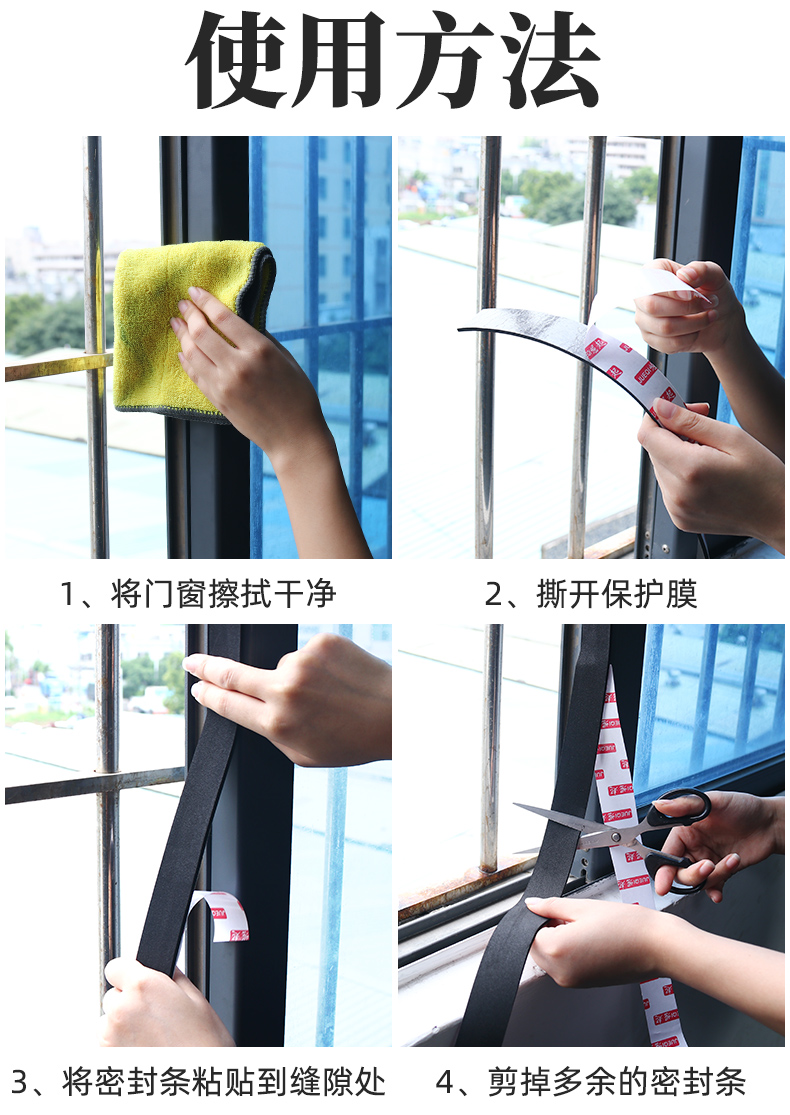 使用方法

1、将门窗擦拭干净

2、撕开保护膜

3、将密封条粘贴到缝隙处

4、剪掉多余的密封条