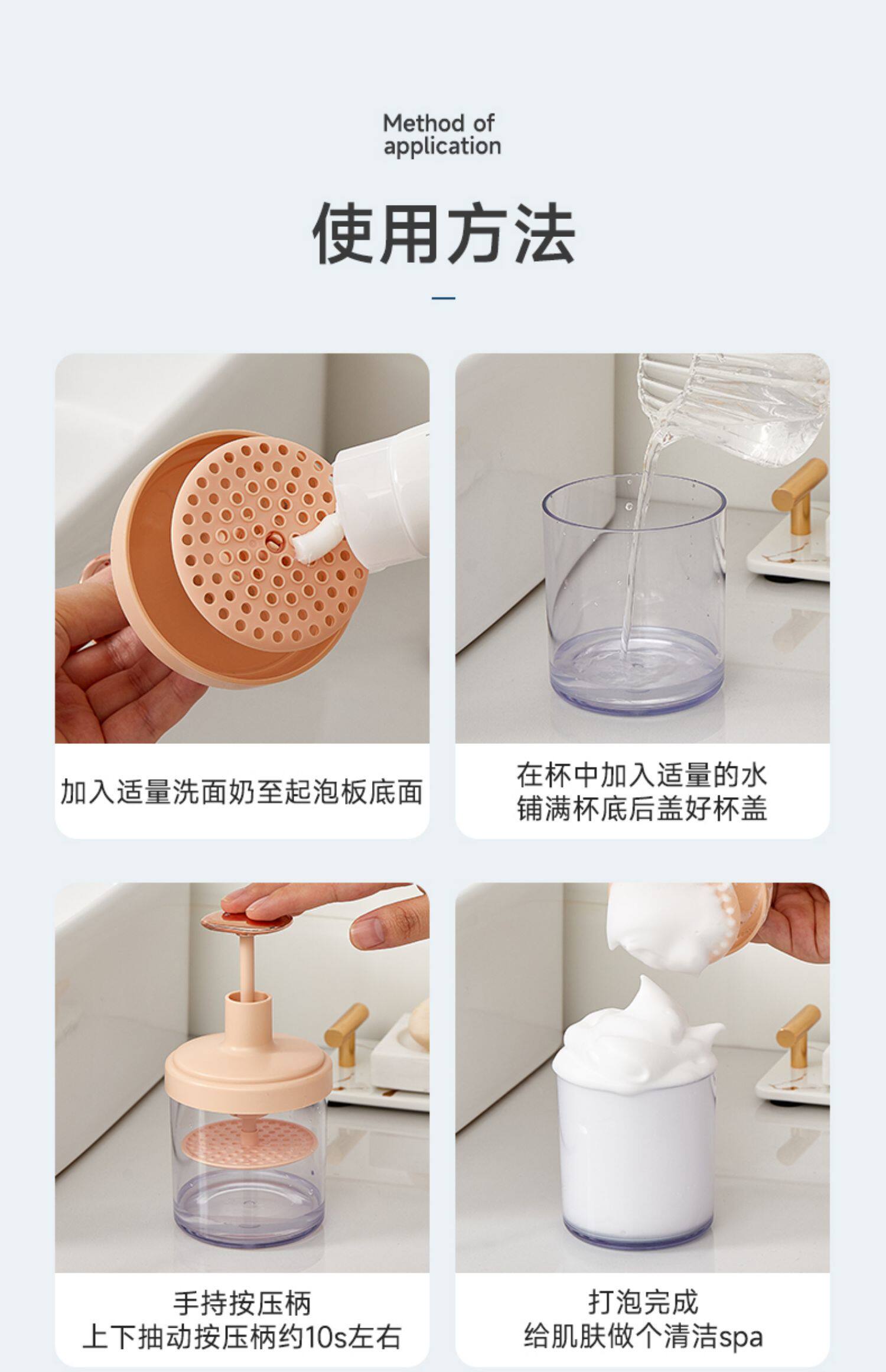 Method of application

使用方法

加入适量洗面奶至起泡板底面

在杯中加入适量的水
铺满杯底后盖好杯盖

手持按压柄
上下抽动按压柄约10s左右

打泡完成
给肌肤做个清洁spa