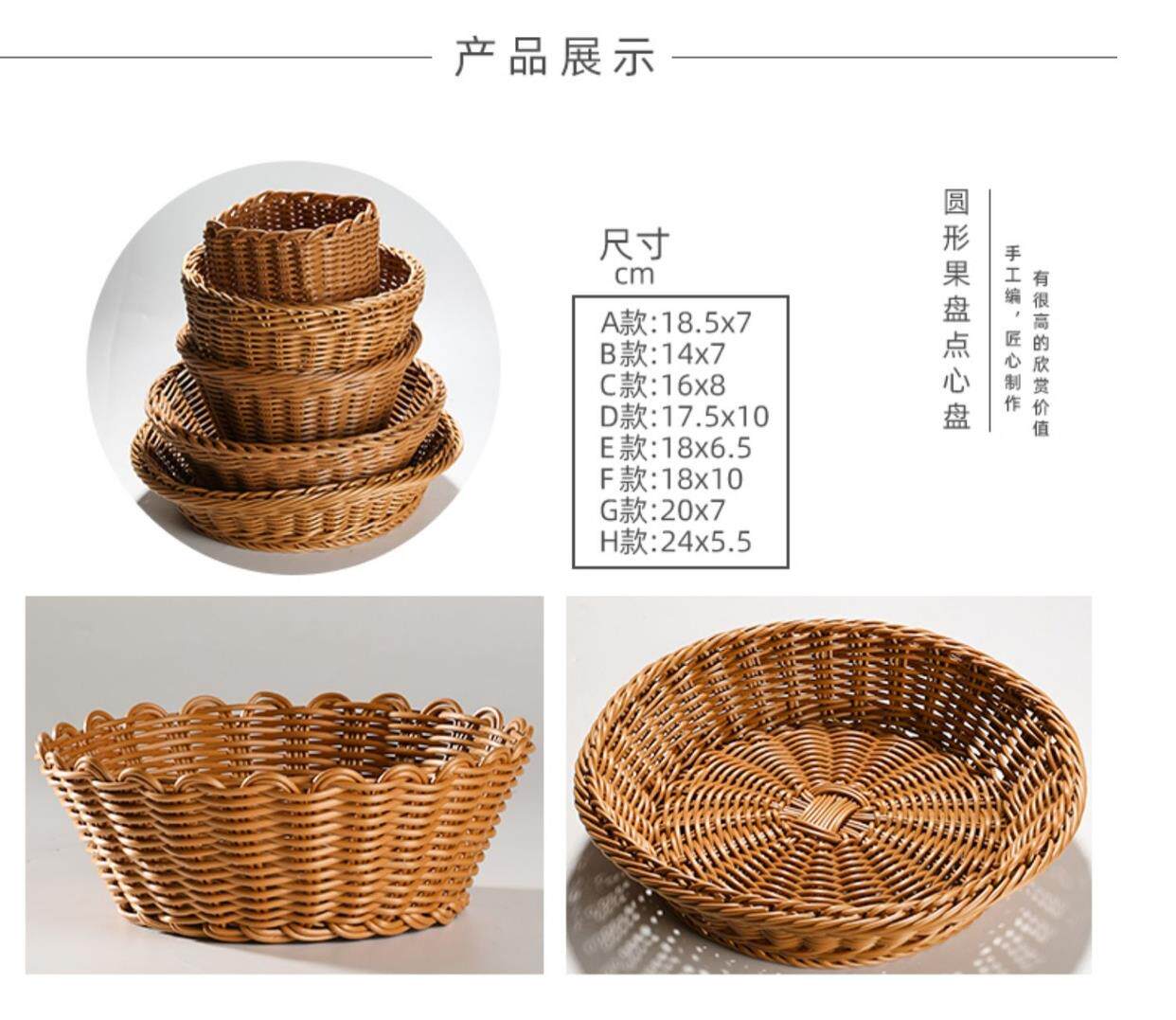 产品展示

尺寸
cm

A款:18.5x7
B款:14x7
C款:16x8
D款:17.5x10
E款:18x6.5
F款:18x10
G款:20x7
H款:24x5.5

圆形果盘点心盘

手工编，匠心制作

有很高的欣赏价值