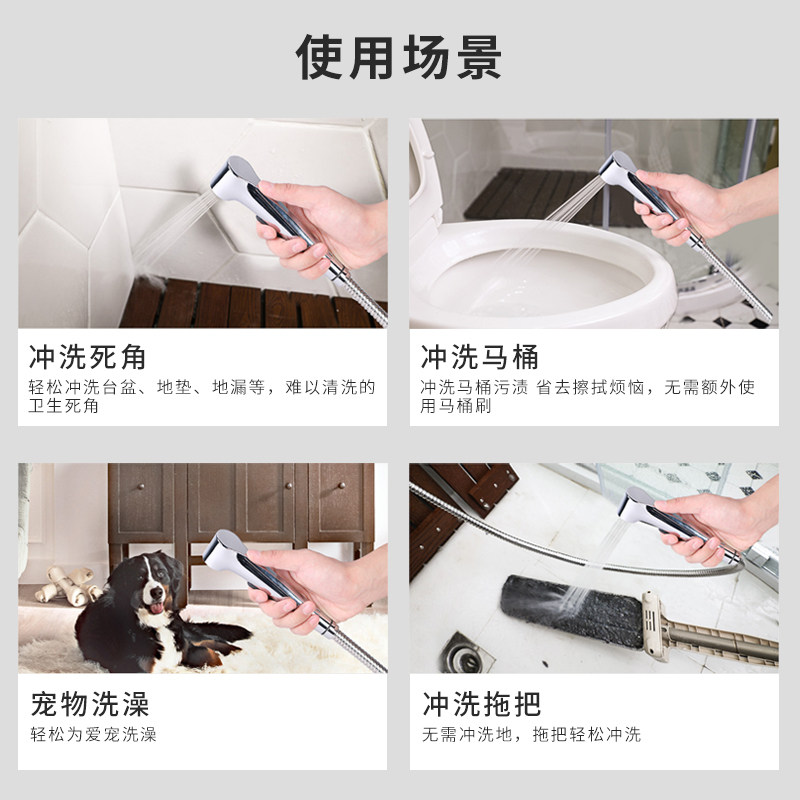 使用场景

冲洗死角
轻松冲洗台盆、地垫、地漏等，难以清洗的卫生死角

冲洗马桶
冲洗马桶污渍 省去擦拭烦恼，无需额外使用马桶刷

宠物洗澡
轻松为爱宠洗澡

冲洗拖把
无需冲洗地，拖把轻松冲洗