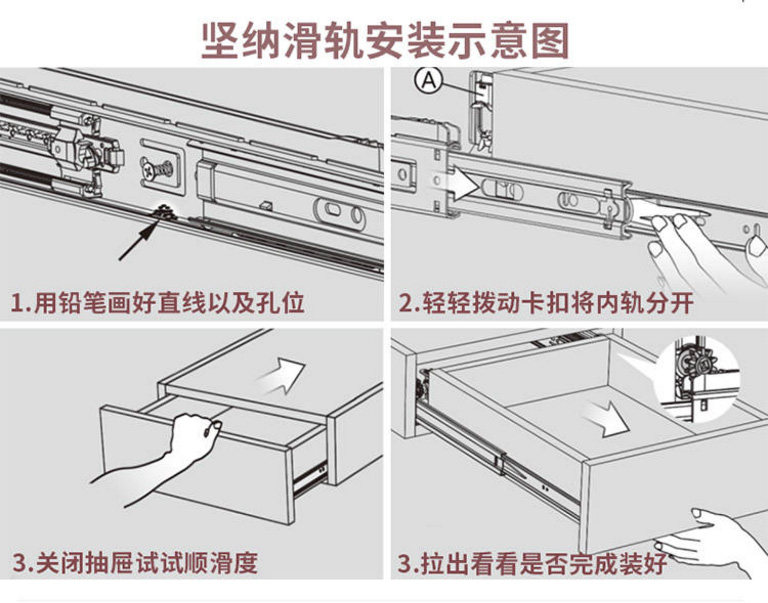 坚纳滑轨安装示意图

A

1.用铅笔画好直线以及孔位

2.轻轻拨动卡扣将内轨分开

3.关闭抽屉试试顺滑度

3.拉出看看是否完成装好