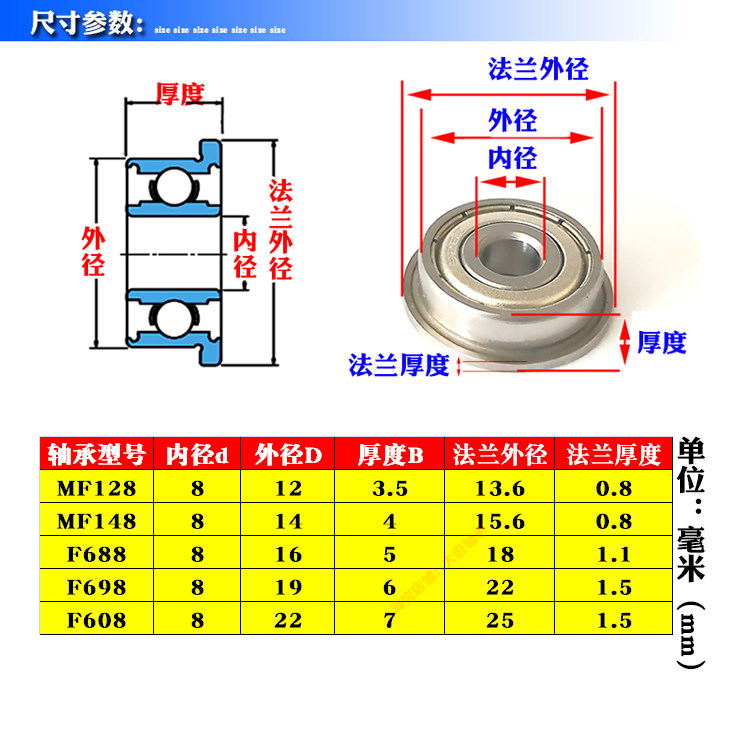 尺寸参数: size size size size size size size

厚度

外径

内径

法兰外径

法兰外径

外径

内径

厚度

法兰厚度

| 轴承型号 | 内径d | 外径D | 厚度B | 法兰外径 | 法兰厚度 |
|---|---|---|---|---|---|
| MF128 | 8 | 12 | 3.5 | 13.6 | 0.8 |
| MF148 | 8 | 14 | 4 | 15.6 | 0.8 |
| F688 | 8 | 16 | 5 | 18 | 1.1 |
| F698 | 8 | 19 | 6 | 22 | 1.5 |
| F608 | 8 | 22 | 7 | 25 | 1.5 |

单位：毫米（mm）