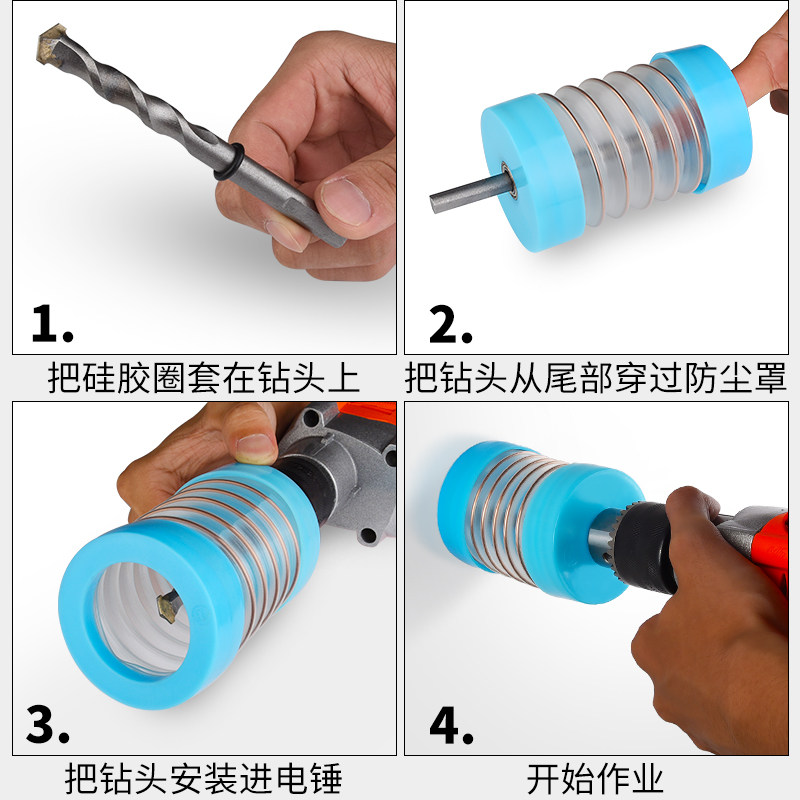 1.

把硅胶圈套在钻头上

2.

把钻头从尾部穿过防尘罩

3.

把钻头安装进电锤

4.

开始作业