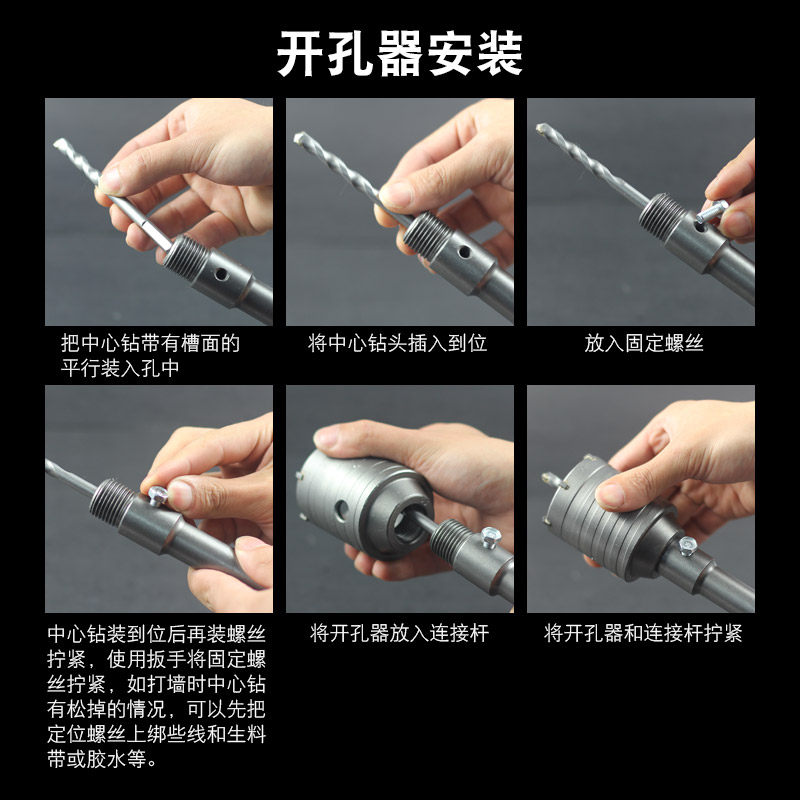 开孔器安装

把中心钻带有槽面的平行装入孔中

将中心钻头插入到位

放入固定螺丝

中心钻装到位后再装螺丝拧紧，使用扳手将固定螺丝拧紧，如打墙时中心钻有松掉的情况，可以先把定位螺丝上绑些线和生料带或胶水等。

将开孔器放入连接杆

将开孔器和连接杆拧紧