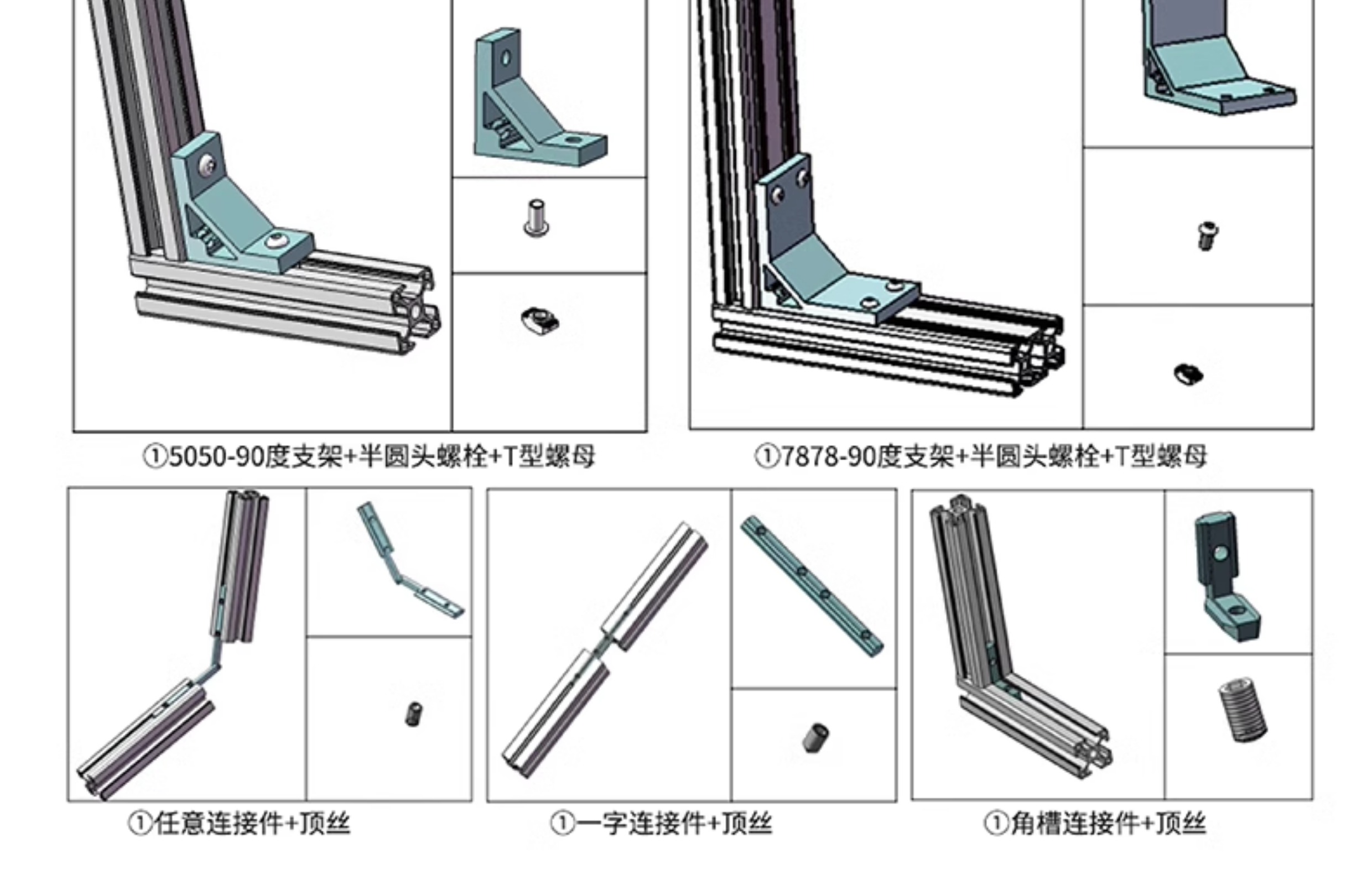 ①5050-90度支架+半圆头螺栓+T型螺母

①7878-90度支架+半圆头螺栓+T型螺母

①任意连接件+顶丝

①一字连接件+顶丝

①角槽连接件+顶丝