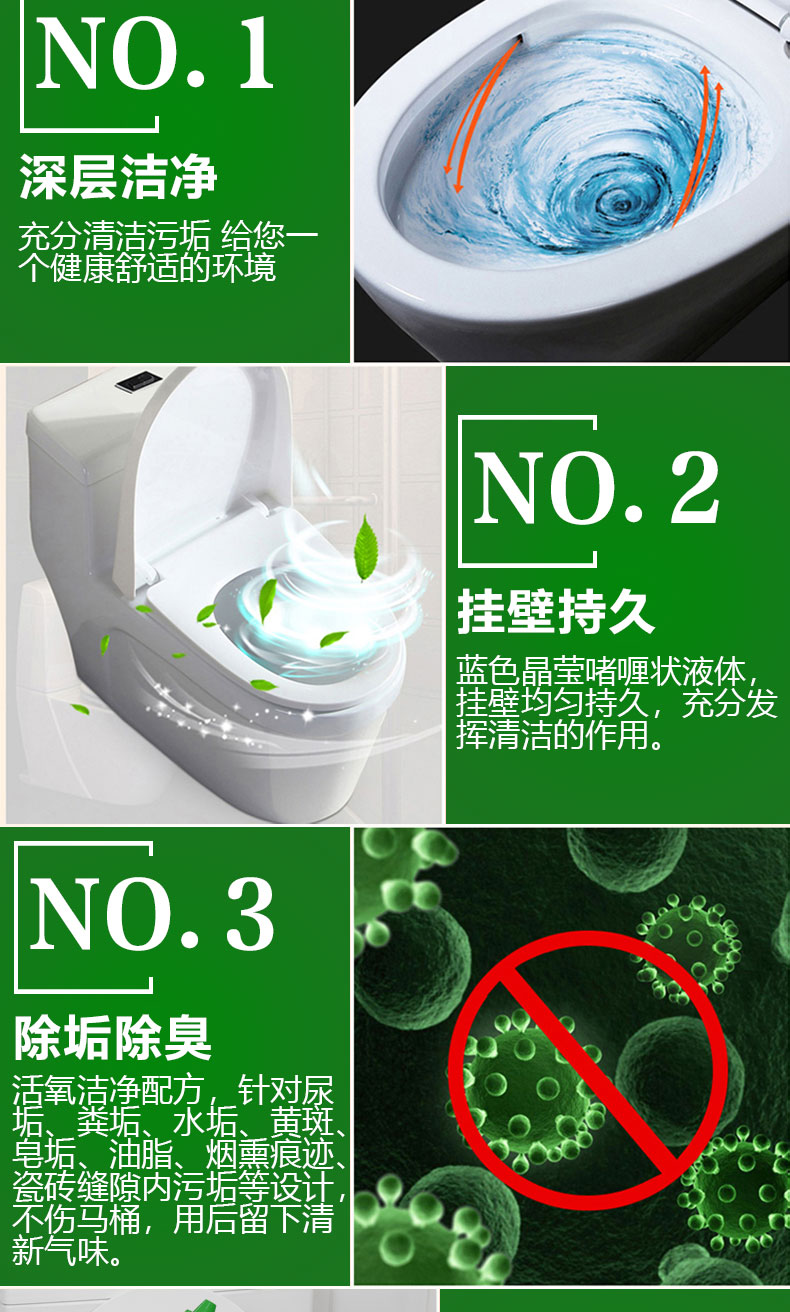 NO. 1

深层洁净

充分清洁污垢 给您一个健康舒适的环境

NO. 2

挂壁持久

蓝色晶莹啫喱状液体，挂壁均匀持久，充分发挥清洁的作用。

NO. 3

除垢除臭

活氧洁净配方，针对尿垢、粪垢、水垢、黄斑、皂垢、油脂、烟熏痕迹、瓷砖缝隙内污垢等设计，不伤马桶，用后留下清新气味。