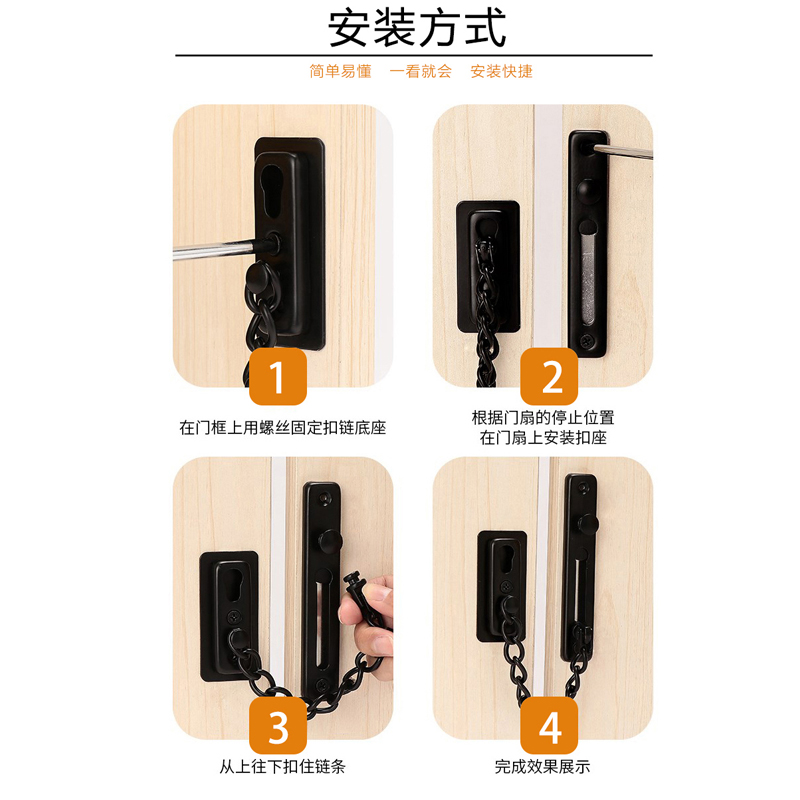 安装方式

简单易懂　一看就会　安装快捷

1

在门框上用螺丝固定扣链底座

2

根据门扇的停止位置
在门扇上安装扣座

3

从上往下扣住链条

4

完成效果展示