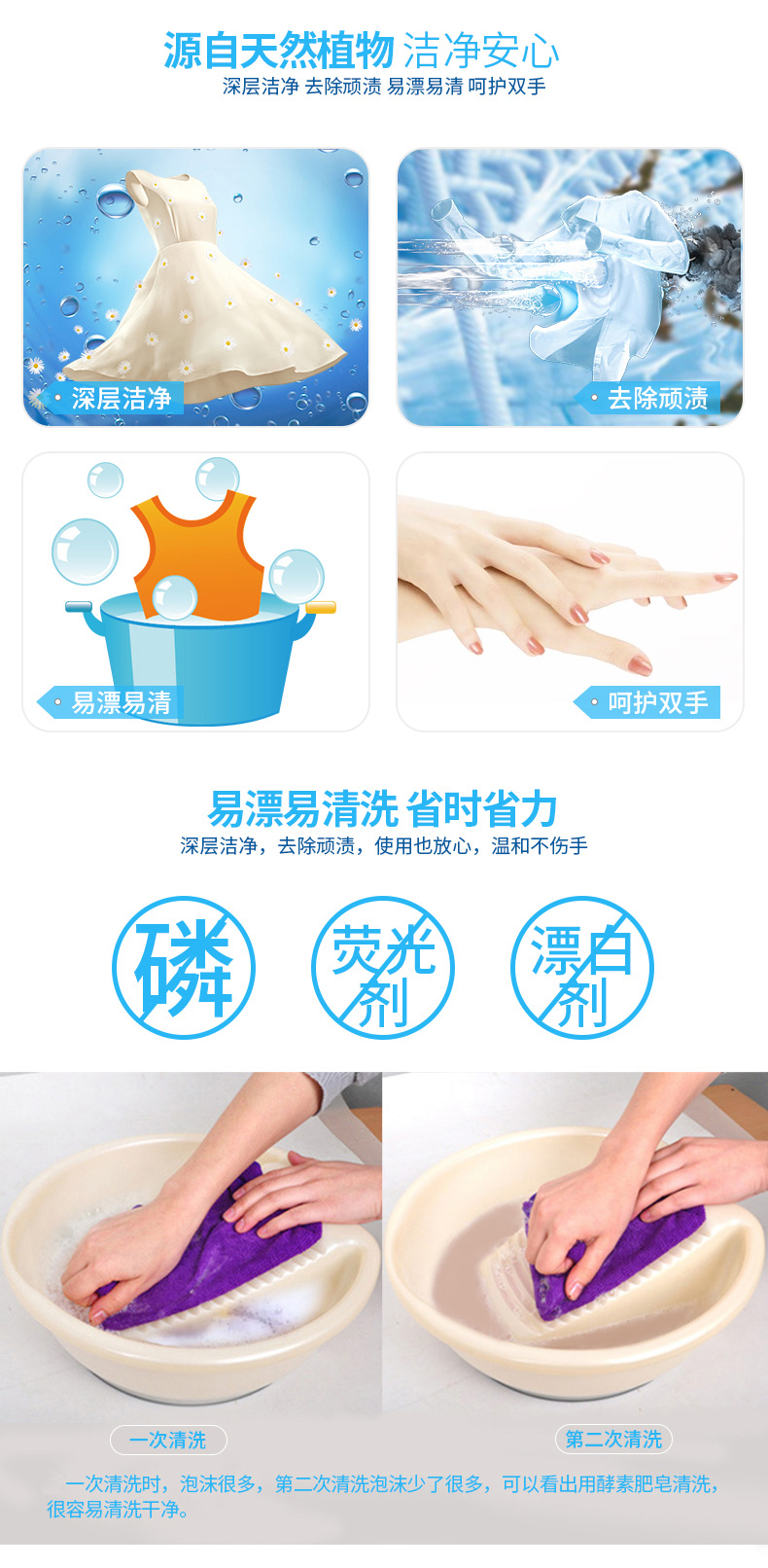 源自天然植物 洁净安心
深层洁净 去除顽渍 易漂易清 呵护双手

· 深层洁净

· 去除顽渍

· 易漂易清

· 呵护双手

易漂易清洗 省时省力
深层洁净，去除顽渍，使用也放心，温和不伤手

磷

荧光剂

漂白剂

一次清洗

第二次清洗

一次清洗时，泡沫很多，第二次清洗泡沫少了很多，可以看出用酵素肥皂清洗，很容易清洗干净。